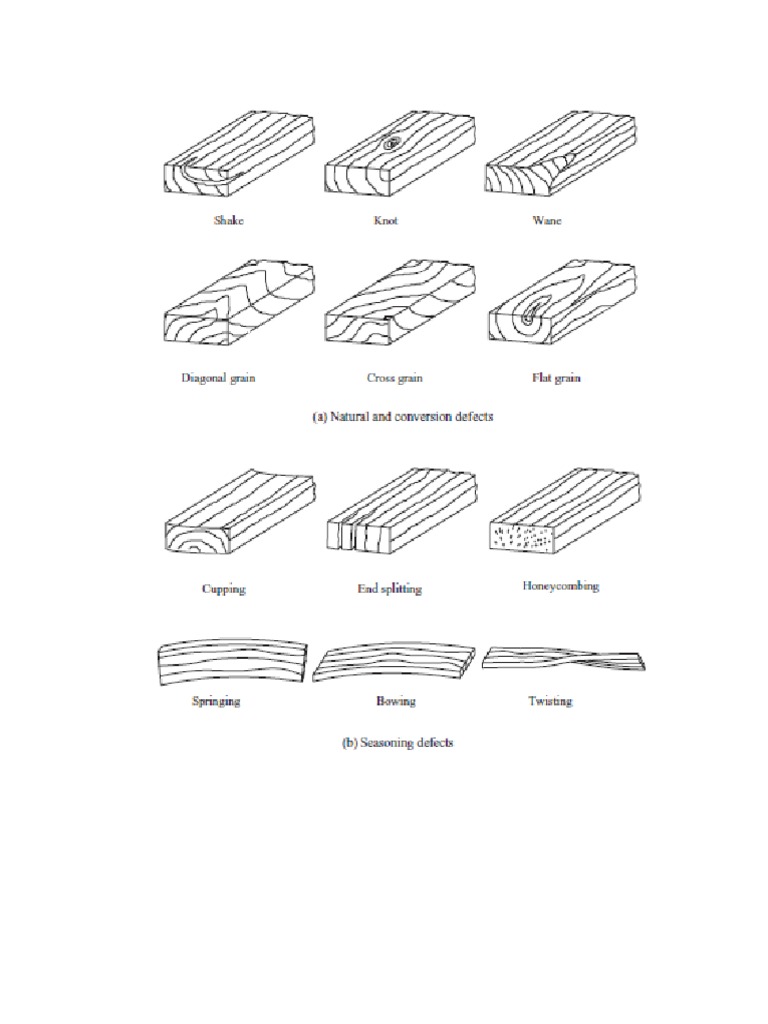 Shake
Knot
Wane
Diagonal grain
Cross grain
Flat grain
(a) Natural and conversion defects
Cupping
End splitting
Honeycombing
Springing
Bowing
Twisting
(b) Seasoning defects