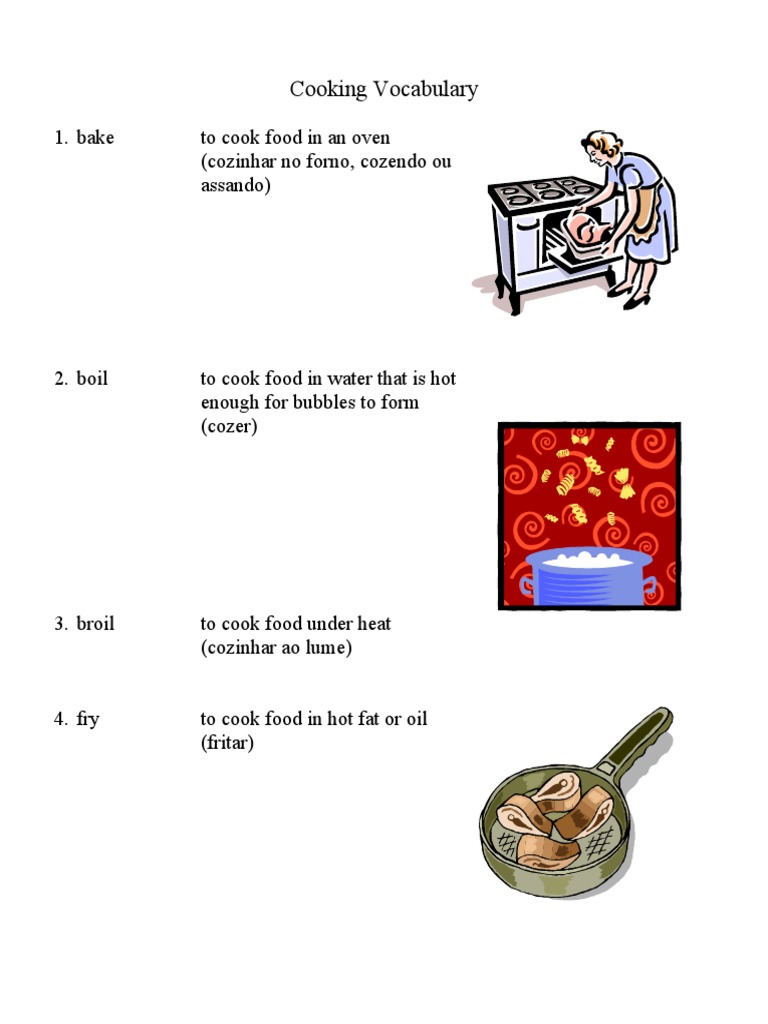 Cooking Vocabulary

1. bake to cook food in an oven (cozinhar no forno, cozendo ou assando)

2. boil to cook food in water that is hot enough for bubbles to form (cozer)

3. broil to cook food under heat (cozinhar ao lume)

4. fry to cook food in hot fat or oil (fritar)