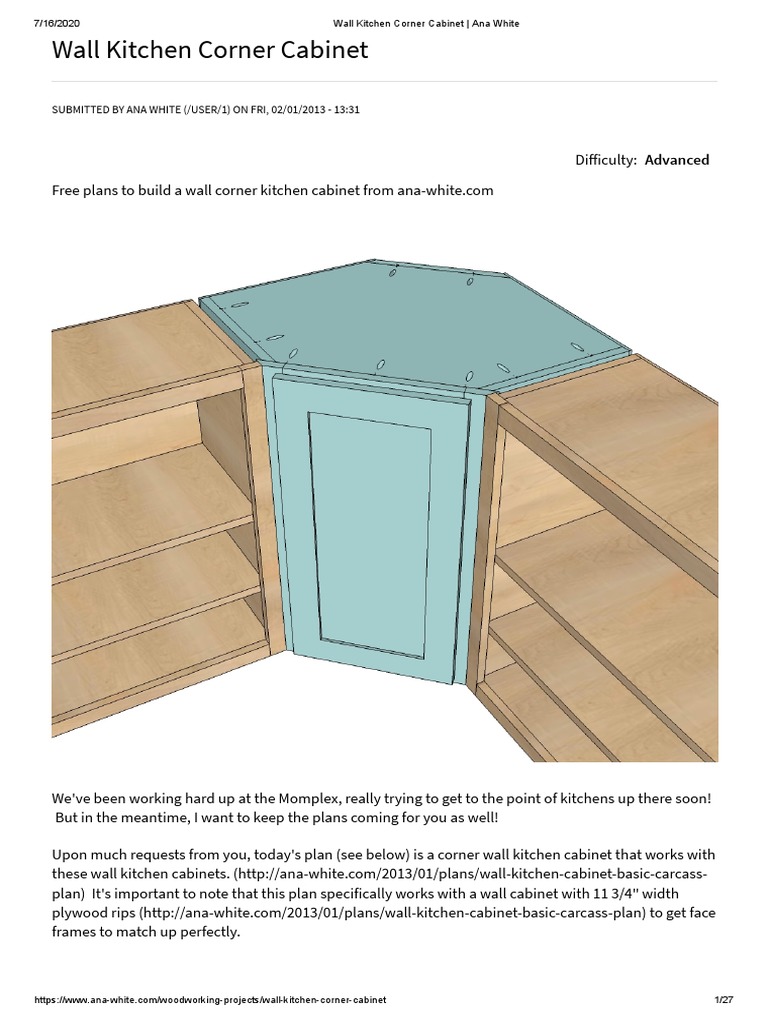 7/16/2020 Wall Kitchen Corner Cabinet | Ana White

Wall Kitchen Corner Cabinet

SUBMITTED BY ANA WHITE (/USER/1) ON FRI, 02/01/2013 - 13:31

Difficulty: Advanced

Free plans to build a wall corner kitchen cabinet from ana-white.com

We've been working hard up at the Momplex, really trying to get to the point of kitchens up there soon! But in the meantime, I want to keep the plans coming for you as well!

Upon much requests from you, today's plan (see below) is a corner wall kitchen cabinet that works with these wall kitchen cabinets. (http://ana-white.com/2013/01/plans/wall-kitchen-cabinet-basic-carcass-plan) It's important to note that this plan specifically works with a wall cabinet with 11 3/4" width plywood rips (http://ana-white.com/2013/01/plans/wall-kitchen-cabinet-basic-carcass-plan) to get face frames to match up perfectly.

https://www.ana-white.com/woodworking-projects/wall-kitchen-corner-cabinet 1/27