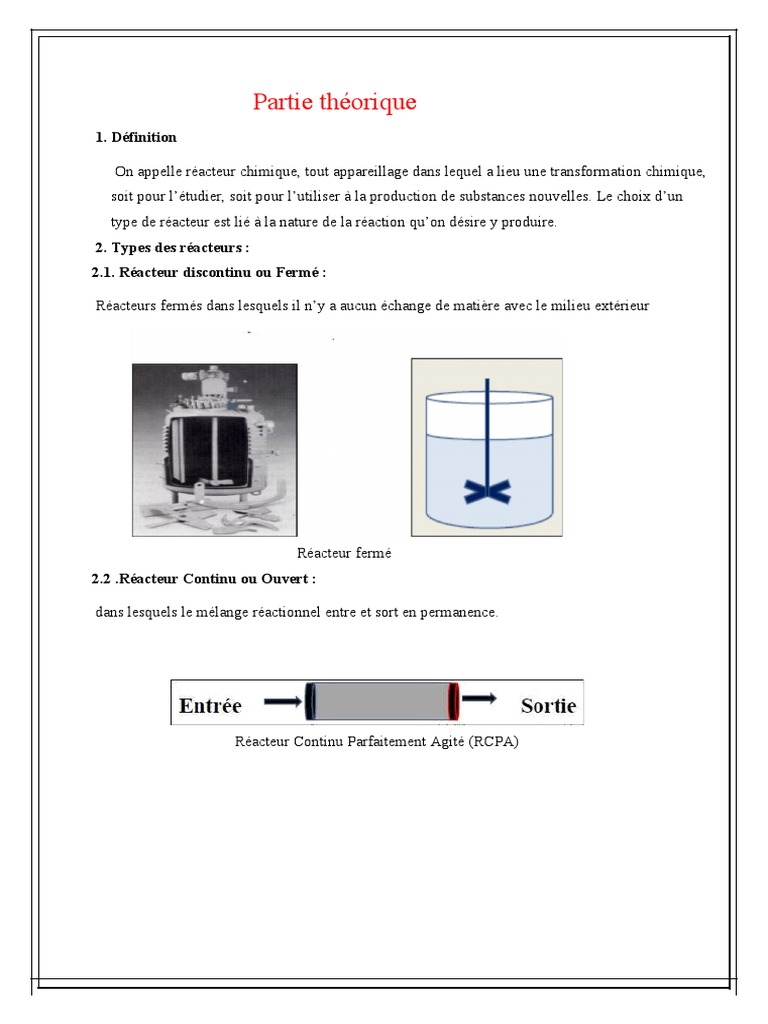 Partie théorique

1. Définition

On appelle réacteur chimique, tout appareillage dans lequel a lieu une transformation chimique, soit pour l'étudier, soit pour l'utiliser à la production de substances nouvelles. Le choix d'un type de réacteur est lié à la nature de la réaction qu'on désire y produire.

2. Types des réacteurs :

2.1. Réacteur discontinu ou Fermé :

Réacteurs fermés dans lesquels il n'y a aucun échange de matière avec le milieu extérieur

Réacteur fermé

2.2 .Réacteur Continu ou Ouvert :

dans lesquels le mélange réactionnel entre et sort en permanence.

Entrée Sortie

Réacteur Continu Parfaitement Agité (RCPA)