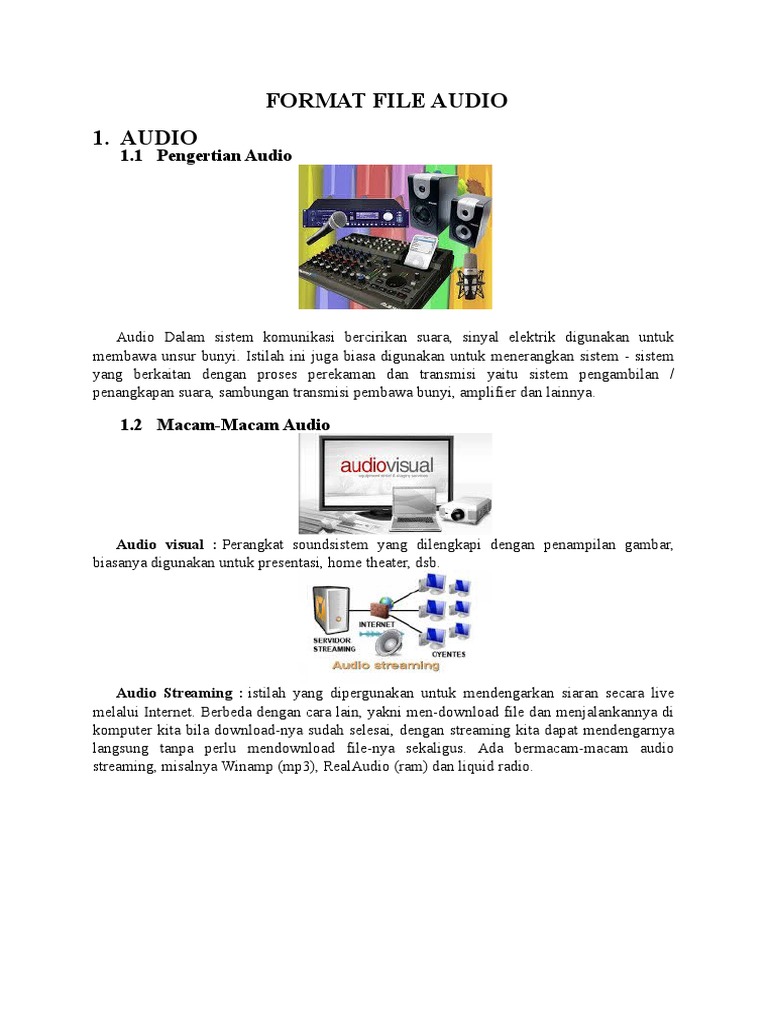 FORMAT FILE AUDIO

1. AUDIO

1.1 Pengertian Audio

Audio Dalam sistem komunikasi bercirikan suara, sinyal elektrik digunakan untuk membawa unsur bunyi. Istilah ini juga biasa digunakan untuk menerangkan sistem - sistem yang berkaitan dengan proses perekaman dan transmisi yaitu sistem pengambilan / penangkapan suara, sambungan transmisi pembawa bunyi, amplifier dan lainnya.

1.2 Macam-Macam Audio

audiovisual

Audio visual : Perangkat soundsistem yang dilengkapi dengan penampilan gambar, biasanya digunakan untuk presentasi, home theater, dsb.

SERVIDOR STREAMING

INTERNET

OYENTES

Audio streaming

Audio Streaming : istilah yang dipergunakan untuk mendengarkan siaran secara live melalui Internet. Berbeda dengan cara lain, yakni men-download file dan menjalankannya di komputer kita bila download-nya sudah selesai, dengan streaming kita dapat mendengarnya langsung tanpa perlu mendownload file-nya sekaligus. Ada bermacam-macam audio streaming, misalnya Winamp (mp3), RealAudio (ram) dan liquid radio.