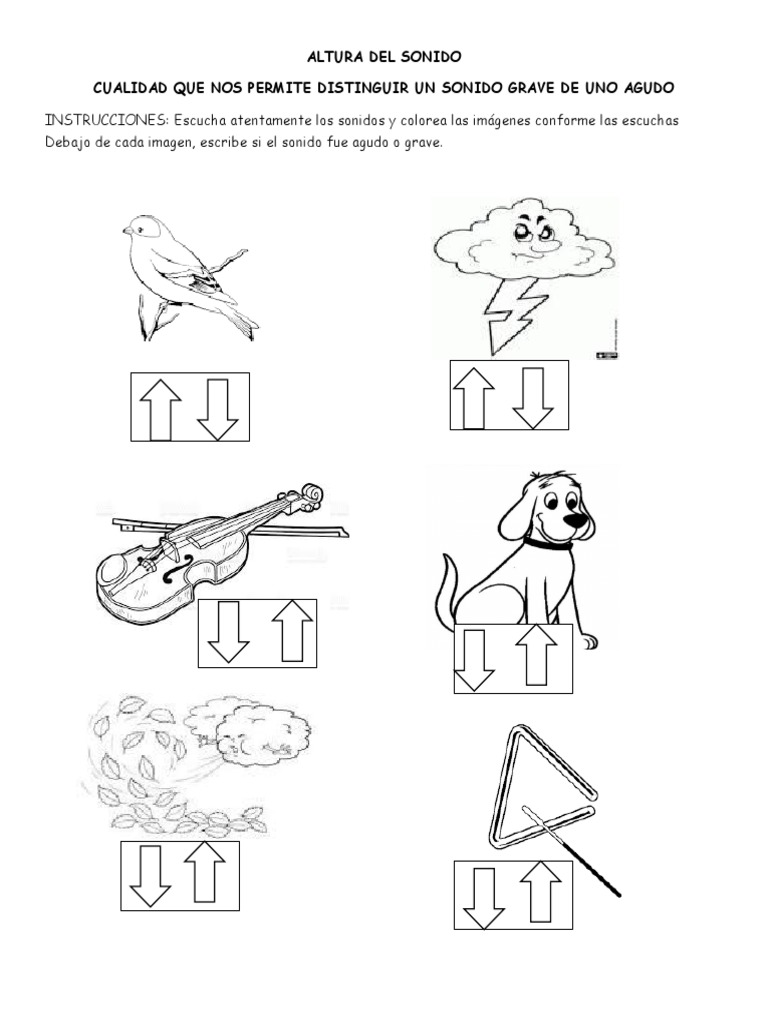 ALTURA DEL SONIDO

CUALIDAD QUE NOS PERMITE DISTINGUIR UN SONIDO GRAVE DE UNO AGUDO

INSTRUCCIONES: Escucha atentamente los sonidos y colorea las imágenes conforme las escuchas Debajo de cada imagen, escribe si el sonido fue agudo o grave.