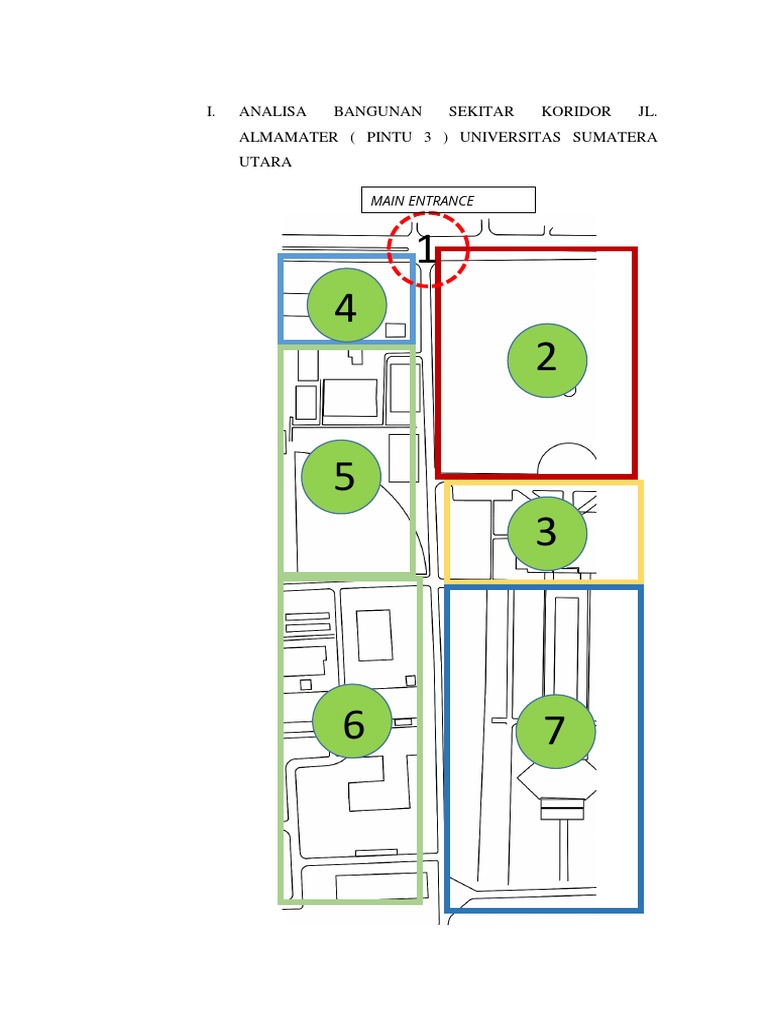 I. ANALISA BANGUNAN SEKITAR KORIDOR JL. ALMAMATER ( PINTU 3 ) UNIVERSITAS SUMATERA UTARA

MAIN ENTRANCE

1

4

2

5

3

6

7