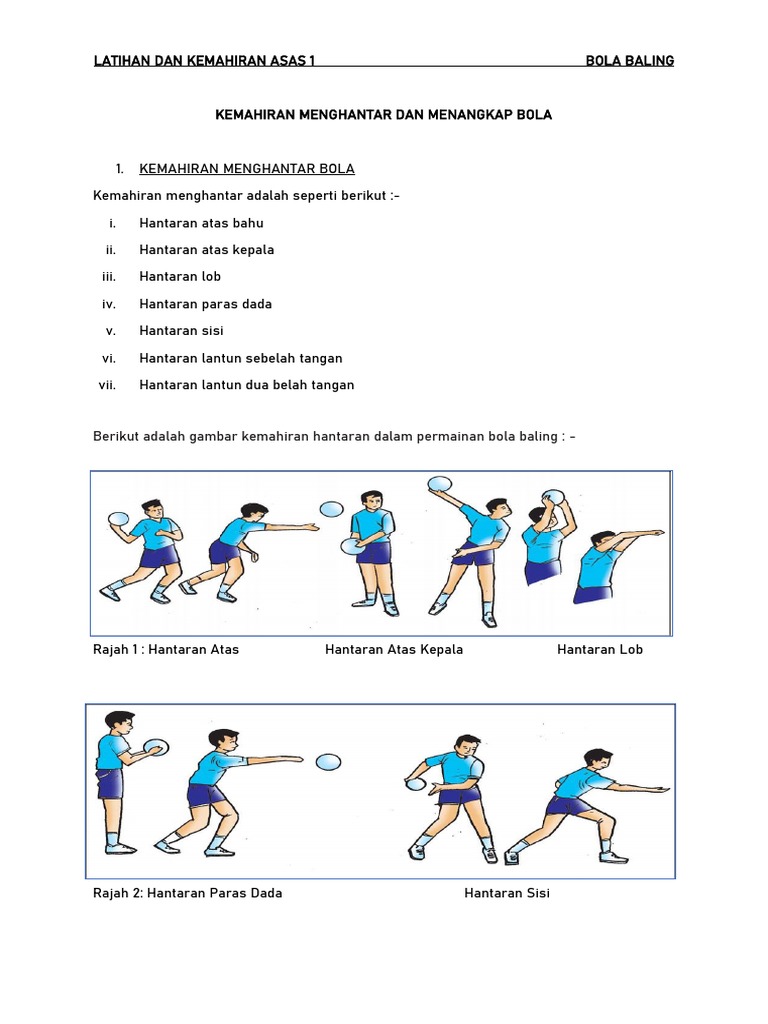 LATIHAN DAN KEMAHIRAN ASAS 1 BOLA BALING

KEMAHIRAN MENGHANTAR DAN MENANGKAP BOLA

1. KEMAHIRAN MENGHANTAR BOLA

Kemahiran menghantar adalah seperti berikut :-

i. Hantaran atas bahu
ii. Hantaran atas kepala
iii. Hantaran lob
iv. Hantaran paras dada
v. Hantaran sisi
vi. Hantaran lantun sebelah tangan
vii. Hantaran lantun dua belah tangan

Berikut adalah gambar kemahiran hantaran dalam permainan bola baling : -

Rajah 1 : Hantaran Atas Hantaran Atas Kepala Hantaran Lob

Rajah 2: Hantaran Paras Dada Hantaran Sisi