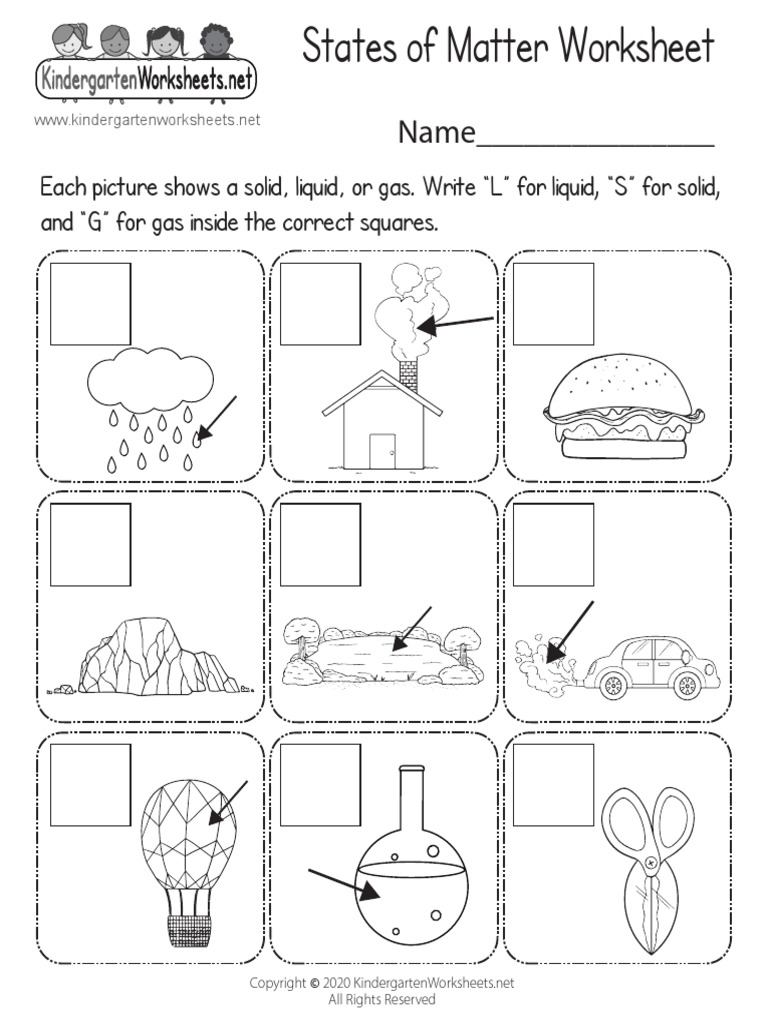 KindergartenWorksheets.net
www.kindergartenworksheets.net

States of Matter Worksheet

Name_______________

Each picture shows a solid, liquid, or gas. Write "L" for liquid, "S" for solid, and "G" for gas inside the correct squares.

Copyright © 2020 KindergartenWorksheets.net
All Rights Reserved