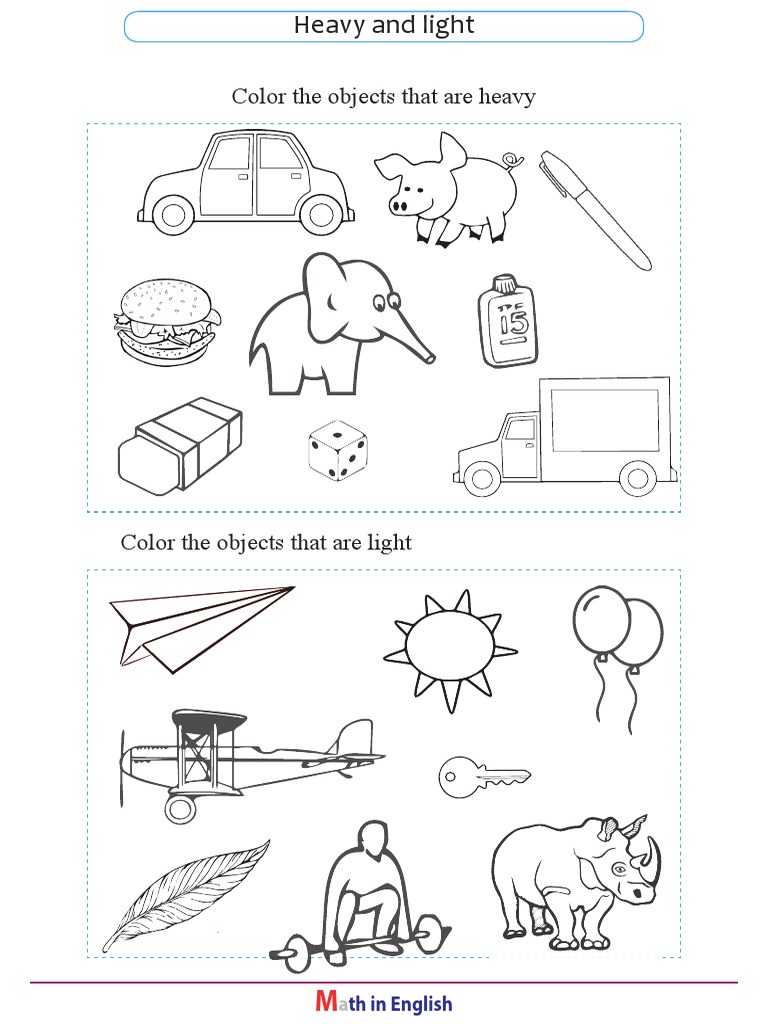 Heavy and light

Color the objects that are heavy

SPF
15

Color the objects that are light

Math in English