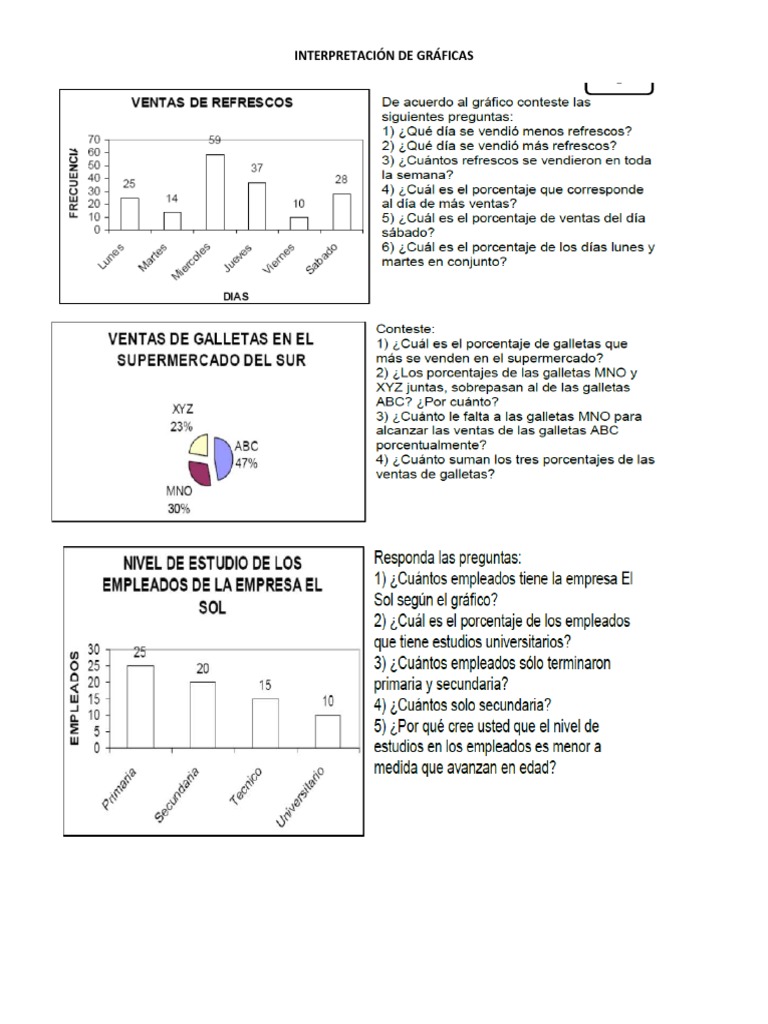 INTERPRETACIÓN DE GRÁFICAS

VENTAS DE REFRESCOS

FRECUENCI

70
60
50
40
30
20
10
0

25
14
59
37
10
28

Lunes
Martes
Miercoles
Jueves
Viernes
Sabado

DIAS

De acuerdo al gráfico conteste las siguientes preguntas:
1) ¿Qué día se vendió menos refrescos?
2) ¿Qué día se vendió más refrescos?
3) ¿Cuántos refrescos se vendieron en toda la semana?
4) ¿Cuál es el porcentaje que corresponde al día de más ventas?
5) ¿Cuál es el porcentaje de ventas del día sábado?
6) ¿Cuál es el porcentaje de los días lunes y martes en conjunto?

VENTAS DE GALLETAS EN EL SUPERMERCADO DEL SUR

XYZ
23%
ABC
47%
MNO
30%

Conteste:
1) ¿Cuál es el porcentaje de galletas que más se venden en el supermercado?
2) ¿Los porcentajes de las galletas MNO y XYZ juntas, sobrepasan al de las galletas ABC? ¿Por cuánto?
3) ¿Cuánto le falta a las galletas MNO para alcanzar las ventas de las galletas ABC porcentualmente?
4) ¿Cuánto suman los tres porcentajes de las ventas de galletas?

NIVEL DE ESTUDIO DE LOS EMPLEADOS DE LA EMPRESA EL SOL

EMPLEADOS

30
25
20
15
10
5
0

25
20
15
10

Primaria
Secundaria
Tecnico
Universitario

Responda las preguntas:
1) ¿Cuántos empleados tiene la empresa El Sol según el gráfico?
2) ¿Cuál es el porcentaje de los empleados que tiene estudios universitarios?
3) ¿Cuántos empleados sólo terminaron primaria y secundaria?
4) ¿Cuántos solo secundaria?
5) ¿Por qué cree usted que el nivel de estudios en los empleados es menor a medida que avanzan en edad?