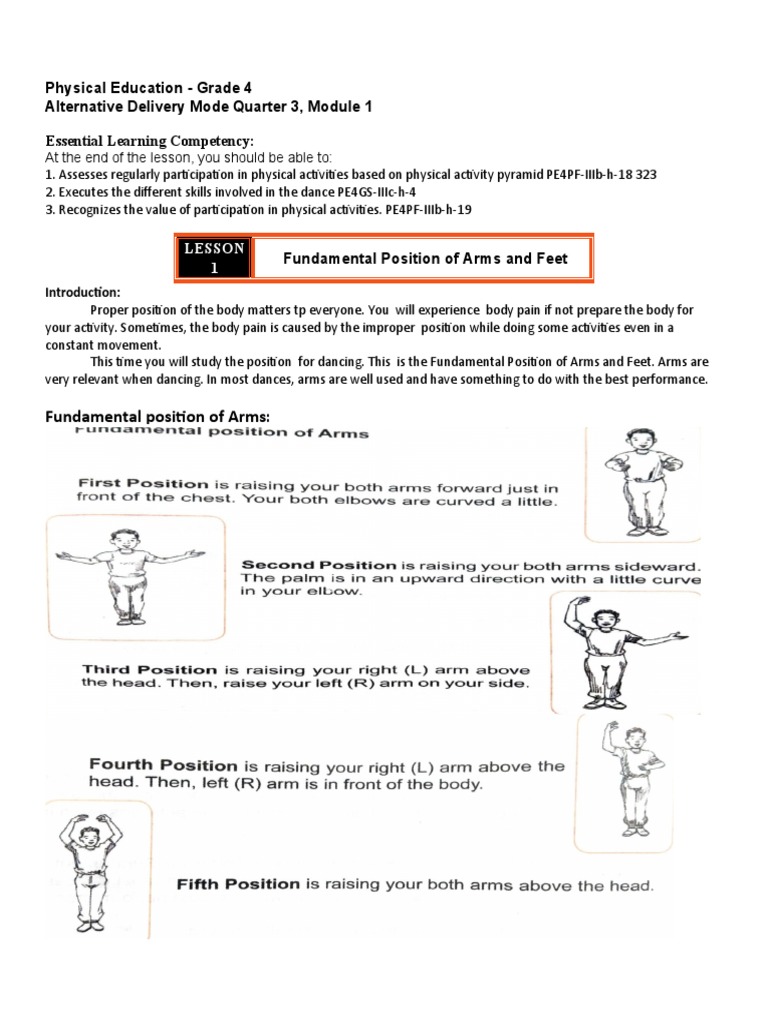 Physical Education - Grade 4
Alternative Delivery Mode Quarter 3, Module 1

Essential Learning Competency:
At the end of the lesson, you should be able to:
1. Assesses regularly participation in physical activities based on physical activity pyramid PE4PF-IIIb-h-18 323
2. Executes the different skills involved in the dance PE4GS-IIIc-h-4
3. Recognizes the value of participation in physical activities. PE4PF-IIIb-h-19

LESSON 1

Fundamental Position of Arms and Feet

Introduction:
Proper position of the body matters tp everyone. You will experience body pain if not prepare the body for your activity. Sometimes, the body pain is caused by the improper position while doing some activities even in a constant movement.

This time you will study the position for dancing. This is the Fundamental Position of Arms and Feet. Arms are very relevant when dancing. In most dances, arms are well used and have something to do with the best performance.

Fundamental position of Arms:

Fundamental position of Arms

First Position is raising your both arms forward just in front of the chest. Your both elbows are curved a little.

Second Position is raising your both arms sideward. The palm is in an upward direction with a little curve in your elbow.

Third Position is raising your right (L) arm above the head. Then, raise your left (R) arm on your side.

Fourth Position is raising your right (L) arm above the head. Then, left (R) arm is in front of the body.

Fifth Position is raising your both arms above the head.