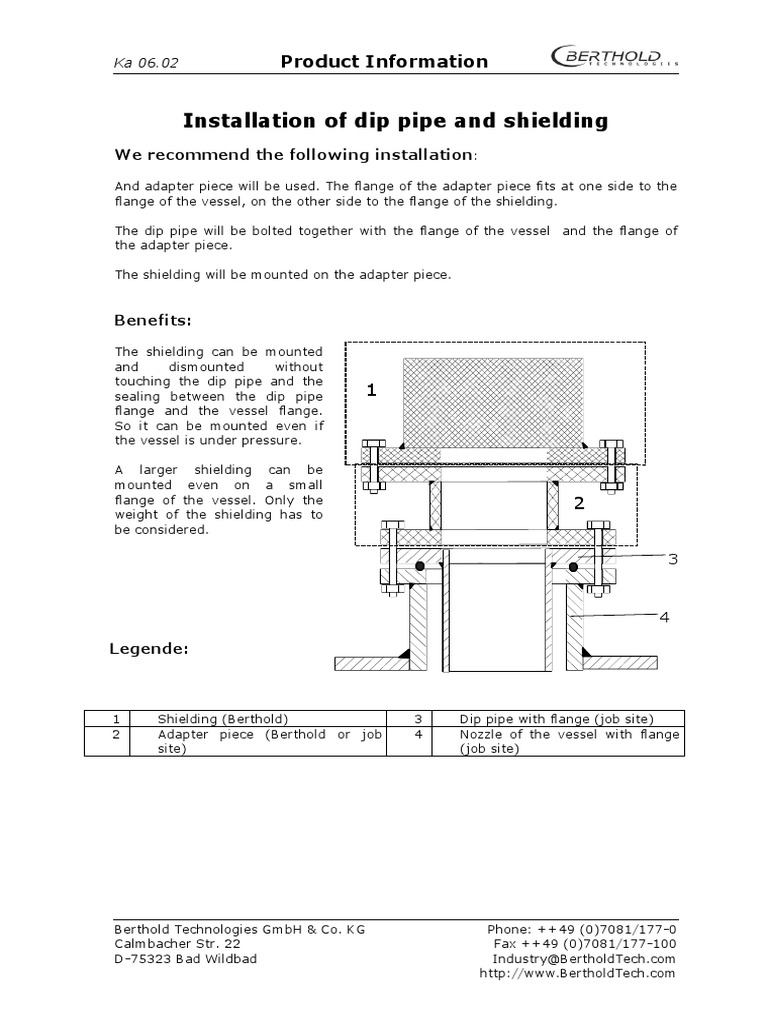 Ka 06.02 Product Information BERTHOLD TECHNOLOGIES

Installation of dip pipe and shielding

We recommend the following installation:

And adapter piece will be used. The flange of the adapter piece fits at one side to the flange of the vessel, on the other side to the flange of the shielding.

The dip pipe will be bolted together with the flange of the vessel and the flange of the adapter piece.

The shielding will be mounted on the adapter piece.

Benefits:

The shielding can be mounted and dismounted without touching the dip pipe and the sealing between the dip pipe flange and the vessel flange. So it can be mounted even if the vessel is under pressure.

A larger shielding can be mounted even on a small flange of the vessel. Only the weight of the shielding has to be considered.

1

2

3

4

Legende:

| 1 | Shielding (Berthold) | 3 | Dip pipe with flange (job site) |
|---|---|---|---|
| 2 | Adapter piece (Berthold or job site) | 4 | Nozzle of the vessel with flange (job site) |

Berthold Technologies GmbH & Co. KG
Calmbacher Str. 22
D-75323 Bad Wildbad

Phone: ++49 (0)7081/177-0
Fax ++49 (0)7081/177-100
Industry@BertholdTech.com
http://www.BertholdTech.com