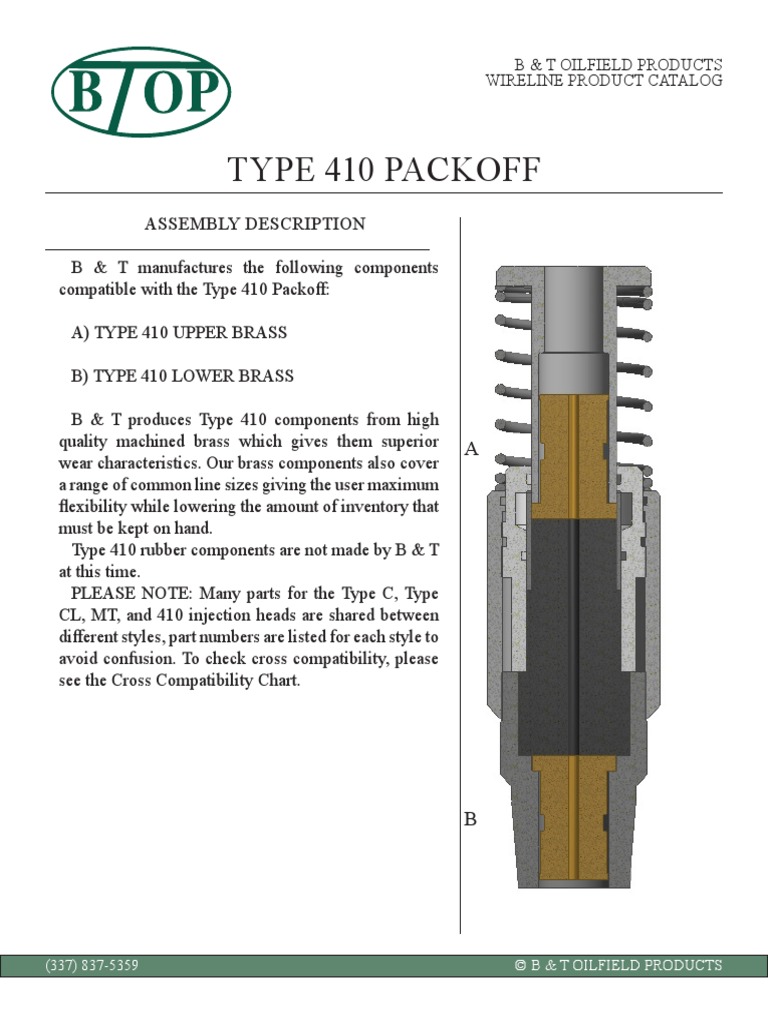 BTOP

B & T OILFIELD PRODUCTS
WIRELINE PRODUCT CATALOG

TYPE 410 PACKOFF

ASSEMBLY DESCRIPTION

B & T manufactures the following components compatible with the Type 410 Packoff:

A) TYPE 410 UPPER BRASS

B) TYPE 410 LOWER BRASS

B & T produces Type 410 components from high quality machined brass which gives them superior wear characteristics. Our brass components also cover a range of common line sizes giving the user maximum flexibility while lowering the amount of inventory that must be kept on hand.

Type 410 rubber components are not made by B & T at this time.

PLEASE NOTE: Many parts for the Type C, Type CL, MT, and 410 injection heads are shared between different styles, part numbers are listed for each style to avoid confusion. To check cross compatibility, please see the Cross Compatibility Chart.

A

B

(337) 837-5359

© B & T OILFIELD PRODUCTS