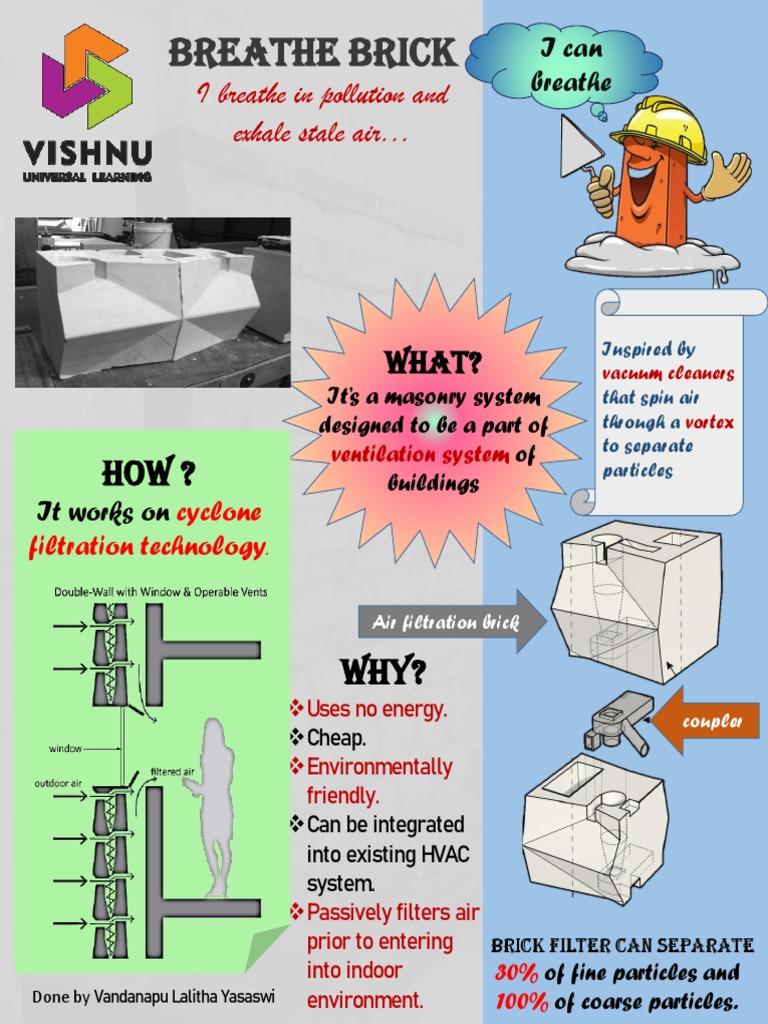 VISHNU
UNIVERSAL LEARNING

BREATHE BRICK

I breathe in pollution and exhale stale air…

I can breathe

WHAT?
It's a masonry system designed to be a part of ventilation system of buildings

Inspired by vacuum cleaners that spin air through a vortex to separate particles

HOW ?
It works on cyclone filtration technology.

Double-Wall with Window & Operable Vents

window

outdoor air

filtered air

Air filtration brick

coupler

WHY?
❖Uses no energy.
❖Cheap.
❖Environmentally friendly.
❖Can be integrated into existing HVAC system.
❖Passively filters air prior to entering into indoor environment.

BRICK FILTER CAN SEPARATE 30% of fine particles and 100% of coarse particles.

Done by Vandanapu Lalitha Yasaswi