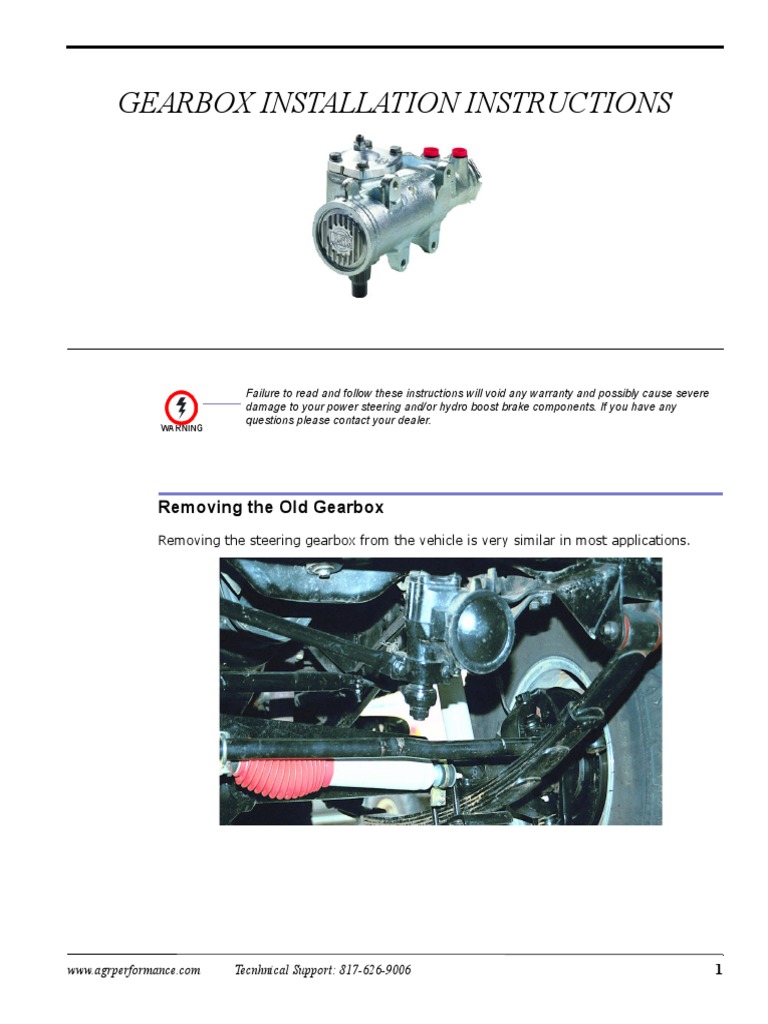 GEARBOX INSTALLATION INSTRUCTIONS

WARNING

Failure to read and follow these instructions will void any warranty and possibly cause severe damage to your power steering and/or hydro boost brake components. If you have any questions please contact your dealer.

Removing the Old Gearbox

Removing the steering gearbox from the vehicle is very similar in most applications.

www.agrperformance.com Tecnhnical Support: 817-626-9006 1