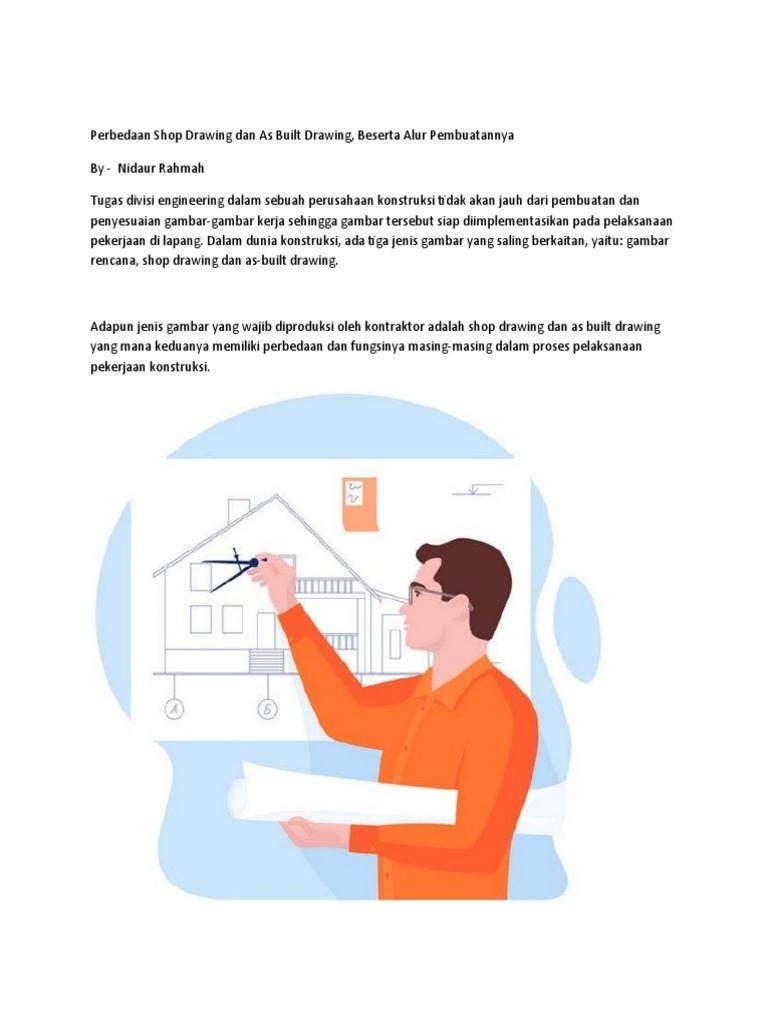 Perbedaan Shop Drawing dan As Built Drawing, Beserta Alur Pembuatannya

By - Nidaur Rahmah

Tugas divisi engineering dalam sebuah perusahaan konstruksi tidak akan jauh dari pembuatan dan penyesuaian gambar-gambar kerja sehingga gambar tersebut siap diimplementasikan pada pelaksanaan pekerjaan di lapang. Dalam dunia konstruksi, ada tiga jenis gambar yang saling berkaitan, yaitu: gambar rencana, shop drawing dan as-built drawing.

Adapun jenis gambar yang wajib diproduksi oleh kontraktor adalah shop drawing dan as built drawing yang mana keduanya memiliki perbedaan dan fungsinya masing-masing dalam proses pelaksanaan pekerjaan konstruksi.

A

Б