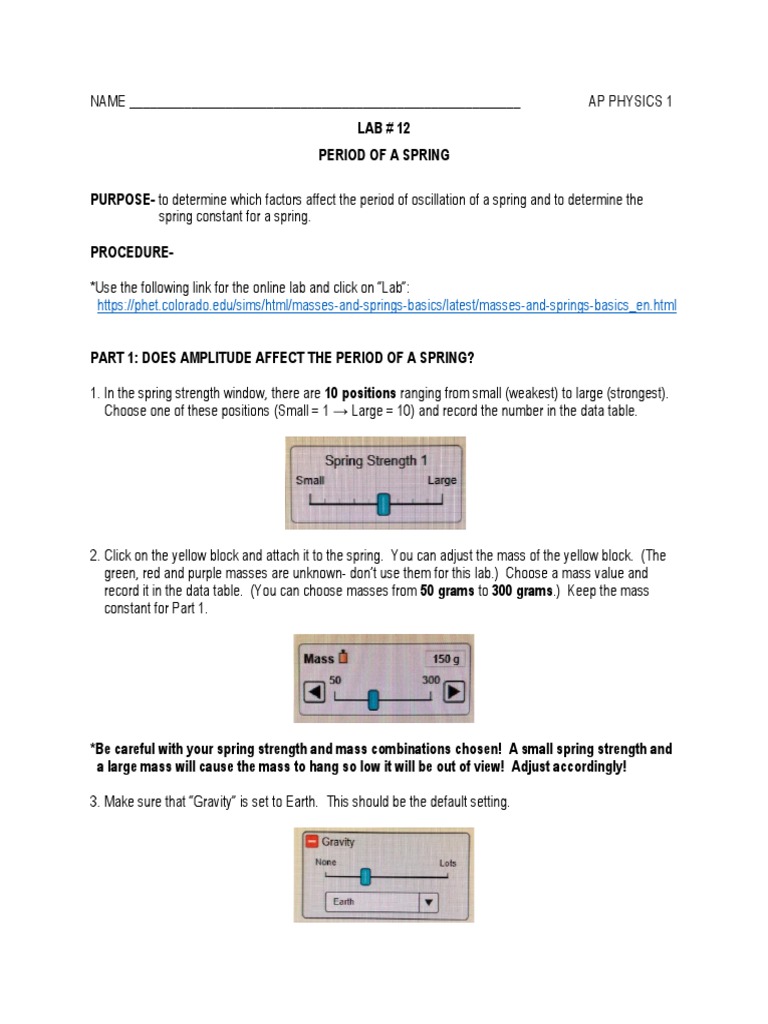 NAME ________________________________________________________ AP PHYSICS 1

LAB # 12

PERIOD OF A SPRING

PURPOSE- to determine which factors affect the period of oscillation of a spring and to determine the spring constant for a spring.

PROCEDURE-

*Use the following link for the online lab and click on "Lab":
https://phet.colorado.edu/sims/html/masses-and-springs-basics/latest/masses-and-springs-basics_en.html

PART 1: DOES AMPLITUDE AFFECT THE PERIOD OF A SPRING?

1. In the spring strength window, there are 10 positions ranging from small (weakest) to large (strongest). Choose one of these positions (Small = 1 → Large = 10) and record the number in the data table.

Spring Strength 1
Small
Large

2. Click on the yellow block and attach it to the spring. You can adjust the mass of the yellow block. (The green, red and purple masses are unknown- don't use them for this lab.) Choose a mass value and record it in the data table. (You can choose masses from 50 grams to 300 grams.) Keep the mass constant for Part 1.

Mass
150 g
50
300

*Be careful with your spring strength and mass combinations chosen! A small spring strength and a large mass will cause the mass to hang so low it will be out of view! Adjust accordingly!

3. Make sure that "Gravity" is set to Earth. This should be the default setting.

Gravity
None
Lots
Earth