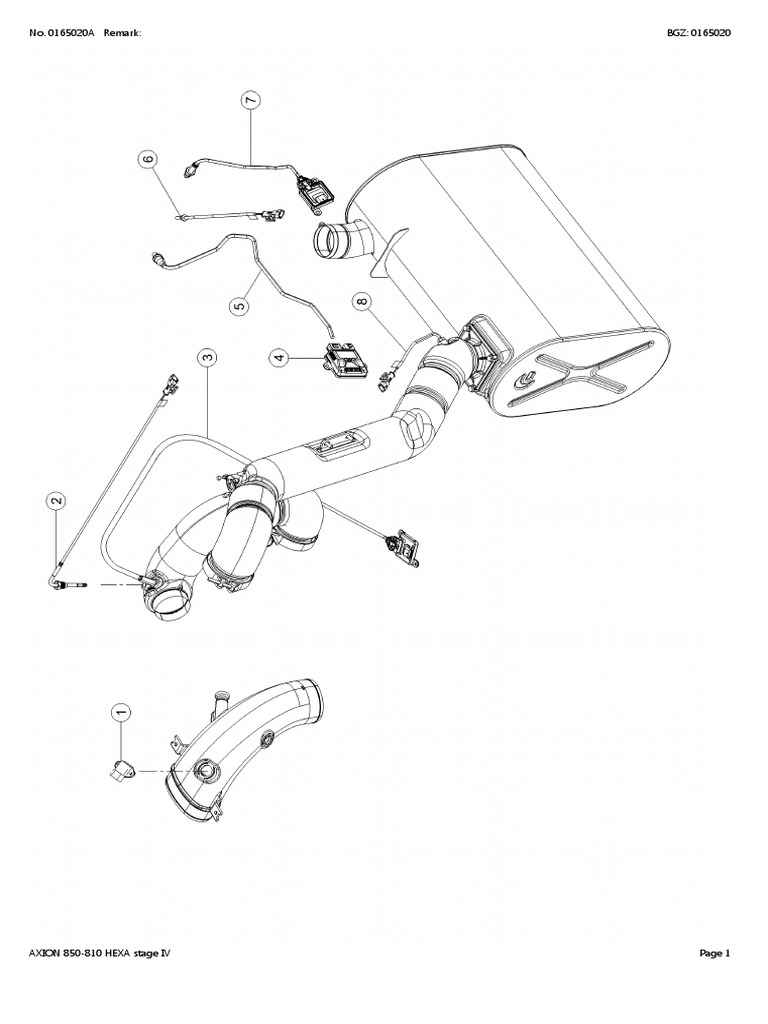 No. 0165020A Remark:

BGZ: 0165020

7

6

5

8

4

3

2

1

AXION 850-810 HEXA stage IV

Page 1