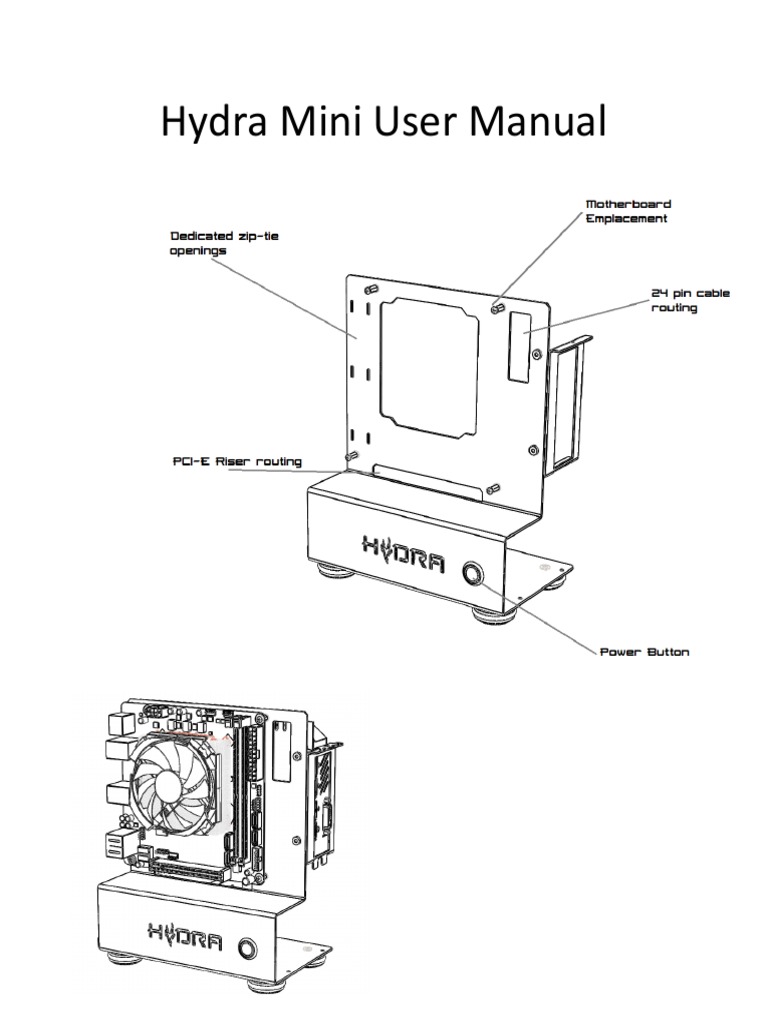 Hydra Mini User Manual

Dedicated zip-tie openings

Motherboard Emplacement

24 pin cable routing

PCI-E Riser routing

HYDRA

Power Button

HYDRA