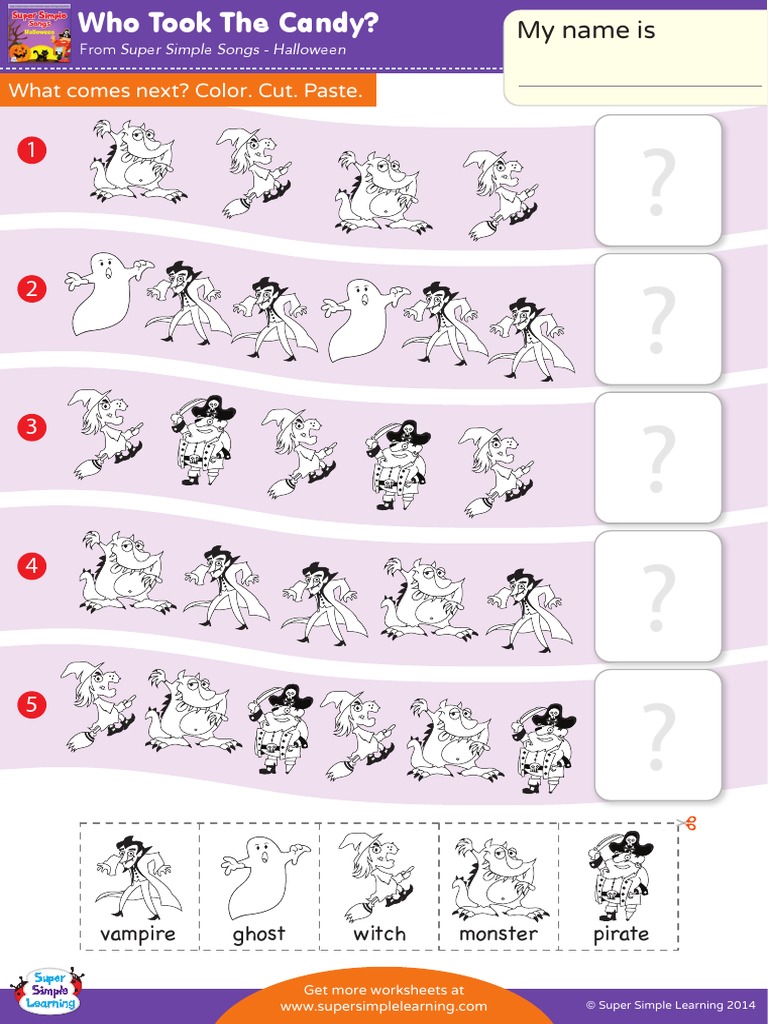 Super Simple Songs Halloween

Who Took The Candy?
From Super Simple Songs - Halloween

My name is

What comes next? Color. Cut. Paste.

1 ?

2 ?

3 ?

4 ?

5 ?

vampire ghost witch monster pirate

Super Simple Learning

Get more worksheets at www.supersimplelearning.com

© Super Simple Learning 2014