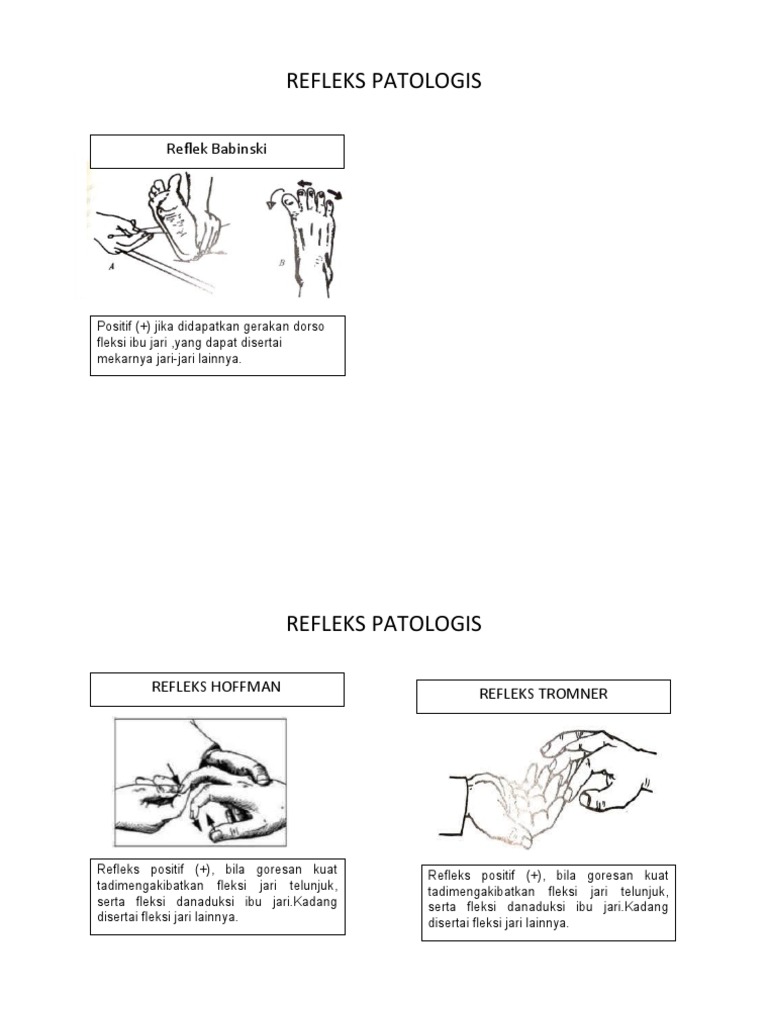 REFLEKS PATOLOGIS

Reflek Babinski

A

B

Positif (+) jika didapatkan gerakan dorso fleksi ibu jari ,yang dapat disertai mekarnya jari-jari lainnya.

REFLEKS PATOLOGIS

REFLEKS HOFFMAN

Refleks positif (+), bila goresan kuat tadimengakibatkan fleksi jari telunjuk, serta fleksi danaduksi ibu jari.Kadang disertai fleksi jari lainnya.

REFLEKS TROMNER

Refleks positif (+), bila goresan kuat tadimengakibatkan fleksi jari telunjuk, serta fleksi danaduksi ibu jari.Kadang disertai fleksi jari lainnya.