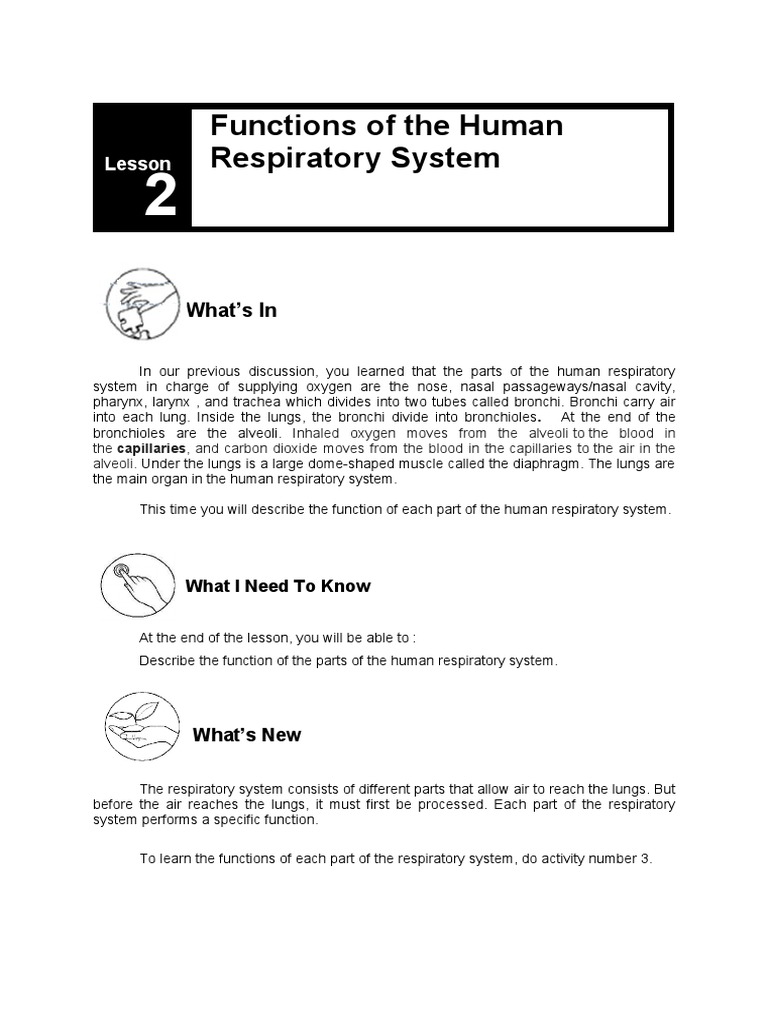 Lesson
2

Functions of the Human Respiratory System

What's In

In our previous discussion, you learned that the parts of the human respiratory system in charge of supplying oxygen are the nose, nasal passageways/nasal cavity, pharynx, larynx , and trachea which divides into two tubes called bronchi. Bronchi carry air into each lung. Inside the lungs, the bronchi divide into bronchioles. At the end of the bronchioles are the alveoli. Inhaled oxygen moves from the alveoli to the blood in the capillaries, and carbon dioxide moves from the blood in the capillaries to the air in the alveoli. Under the lungs is a large dome-shaped muscle called the diaphragm. The lungs are the main organ in the human respiratory system.

This time you will describe the function of each part of the human respiratory system.

What I Need To Know

At the end of the lesson, you will be able to :

Describe the function of the parts of the human respiratory system.

What's New

The respiratory system consists of different parts that allow air to reach the lungs. But before the air reaches the lungs, it must first be processed. Each part of the respiratory system performs a specific function.

To learn the functions of each part of the respiratory system, do activity number 3.