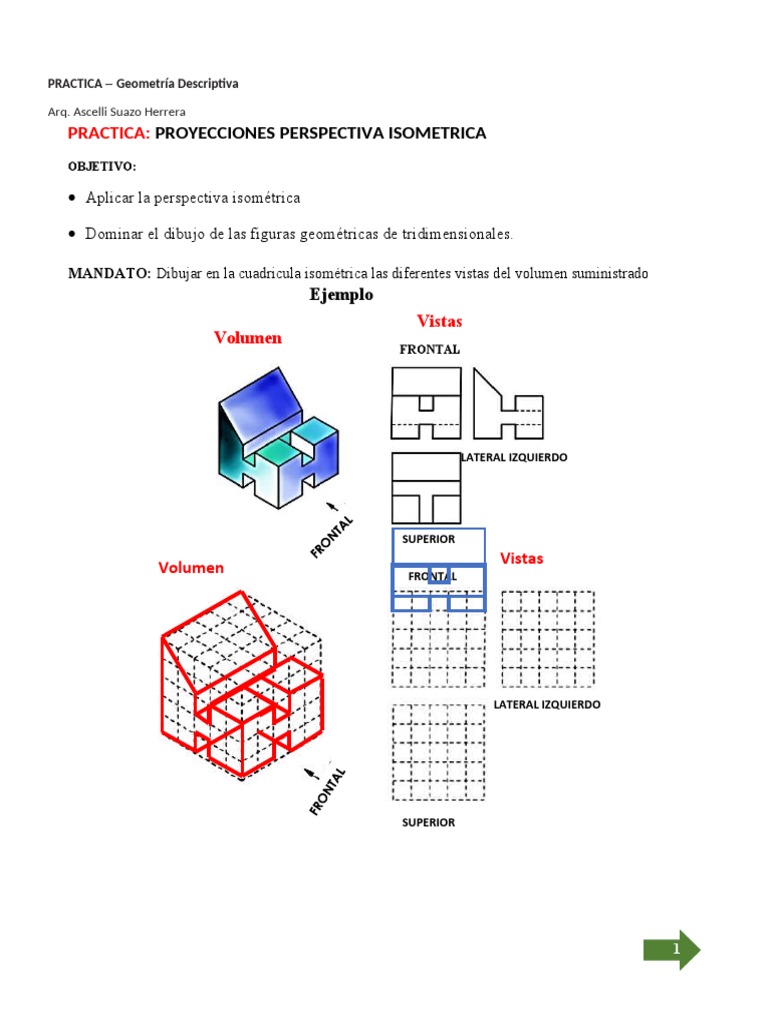 PRACTICA – Geometría Descriptiva

Arq. Ascelli Suazo Herrera

PRACTICA: PROYECCIONES PERSPECTIVA ISOMETRICA

OBJETIVO:

• Aplicar la perspectiva isométrica

• Dominar el dibujo de las figuras geométricas de tridimensionales.

MANDATO: Dibujar en la cuadricula isométrica las diferentes vistas del volumen suministrado

Ejemplo

Volumen

Vistas

FRONTAL

LATERAL IZQUIERDO

FRONTAL

SUPERIOR

Volumen

Vistas

FRONTAL

LATERAL IZQUIERDO

FRONTAL

SUPERIOR

1