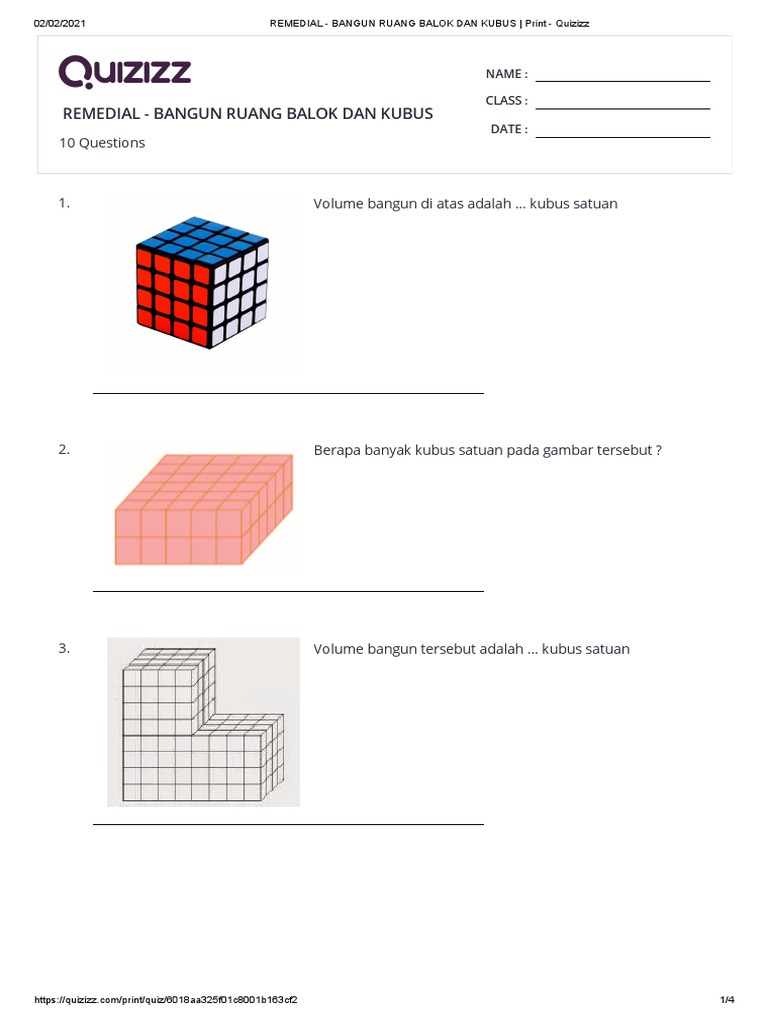 02/02/2021 REMEDIAL - BANGUN RUANG BALOK DAN KUBUS | Print - Quizizz

Quizizz

REMEDIAL - BANGUN RUANG BALOK DAN KUBUS

10 Questions

NAME :

CLASS :

DATE :

1. Volume bangun di atas adalah ... kubus satuan

2. Berapa banyak kubus satuan pada gambar tersebut ?

3. Volume bangun tersebut adalah ... kubus satuan

https://quizizz.com/print/quiz/6018aa325f01c8001b163cf2 1/4