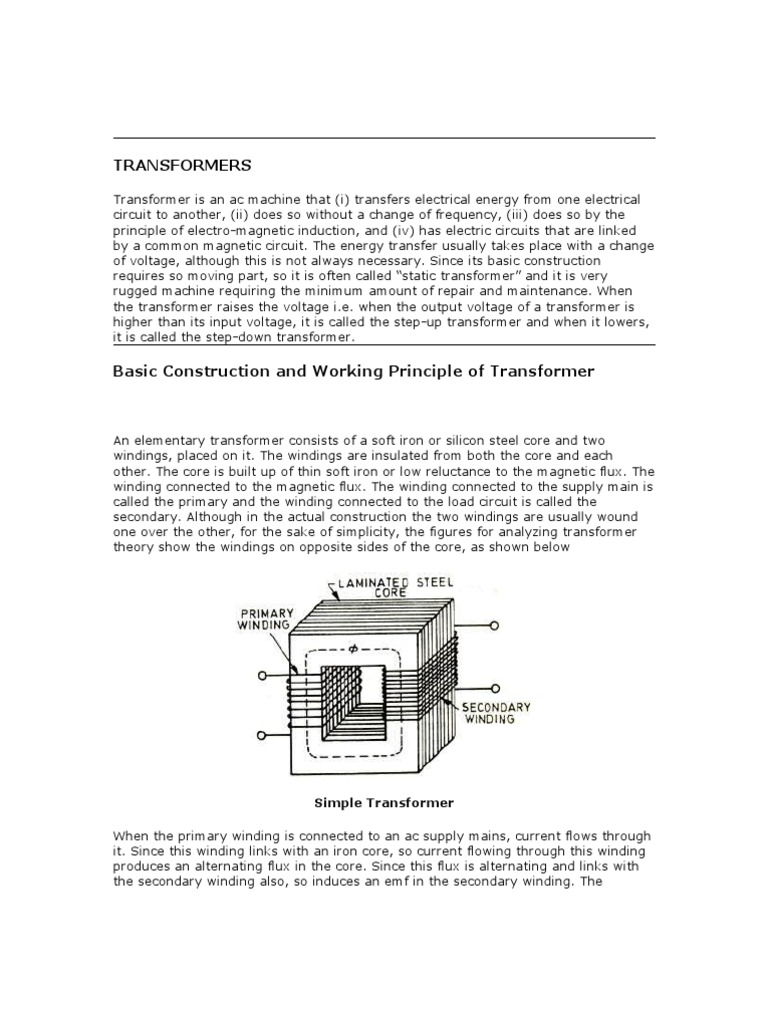 TRANSFORMERS

Transformer is an ac machine that (i) transfers electrical energy from one electrical circuit to another, (ii) does so without a change of frequency, (iii) does so by the principle of electro-magnetic induction, and (iv) has electric circuits that are linked by a common magnetic circuit. The energy transfer usually takes place with a change of voltage, although this is not always necessary. Since its basic construction requires so moving part, so it is often called "static transformer" and it is very rugged machine requiring the minimum amount of repair and maintenance. When the transformer raises the voltage i.e. when the output voltage of a transformer is higher than its input voltage, it is called the step-up transformer and when it lowers, it is called the step-down transformer.

Basic Construction and Working Principle of Transformer

An elementary transformer consists of a soft iron or silicon steel core and two windings, placed on it. The windings are insulated from both the core and each other. The core is built up of thin soft iron or low reluctance to the magnetic flux. The winding connected to the magnetic flux. The winding connected to the supply main is called the primary and the winding connected to the load circuit is called the secondary. Although in the actual construction the two windings are usually wound one over the other, for the sake of simplicity, the figures for analyzing transformer theory show the windings on opposite sides of the core, as shown below

LAMINATED STEEL CORE
PRIMARY WINDING
$\phi$
SECONDARY WINDING

Simple Transformer

When the primary winding is connected to an ac supply mains, current flows through it. Since this winding links with an iron core, so current flowing through this winding produces an alternating flux in the core. Since this flux is alternating and links with the secondary winding also, so induces an emf in the secondary winding. The