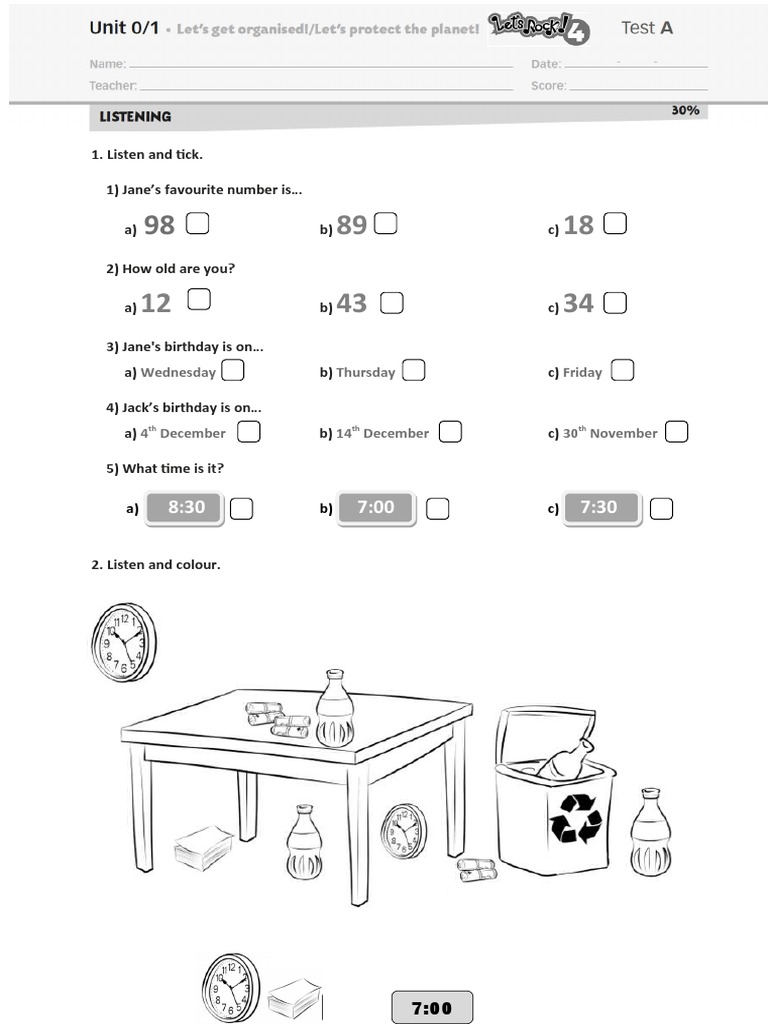 Unit 0/1 • Let's get organised!/Let's protect the planet! Let's Rock! 4 Test A

Name: Date:
Teacher: Score:

LISTENING 30%

1. Listen and tick.

1) Jane's favourite number is...

a) 98 b) 89 c) 18

2) How old are you?

a) 12 b) 43 c) 34

3) Jane's birthday is on...

a) Wednesday b) Thursday c) Friday

4) Jack's birthday is on...

a) $4^{th}$ December b) $14^{th}$ December c) $30^{th}$ November

5) What time is it?

a) 8:30 b) 7:00 c) 7:30

2. Listen and colour.

7:00