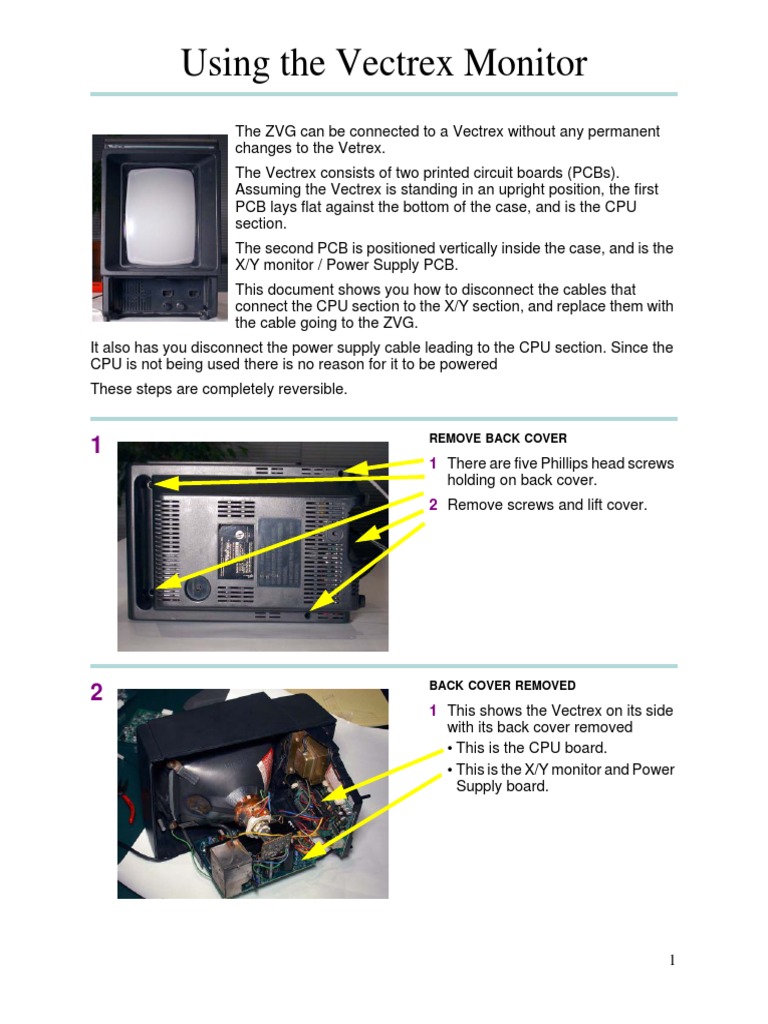 Using the Vectrex Monitor

The ZVG can be connected to a Vectrex without any permanent changes to the Vetrex.

The Vectrex consists of two printed circuit boards (PCBs). Assuming the Vectrex is standing in an upright position, the first PCB lays flat against the bottom of the case, and is the CPU section.

The second PCB is positioned vertically inside the case, and is the X/Y monitor / Power Supply PCB.

This document shows you how to disconnect the cables that connect the CPU section to the X/Y section, and replace them with the cable going to the ZVG.

It also has you disconnect the power supply cable leading to the CPU section. Since the CPU is not being used there is no reason for it to be powered

These steps are completely reversible.

1

REMOVE BACK COVER

1 There are five Phillips head screws holding on back cover.

2 Remove screws and lift cover.

2

BACK COVER REMOVED

1 This shows the Vectrex on its side with its back cover removed
• This is the CPU board.
• This is the X/Y monitor and Power Supply board.

1