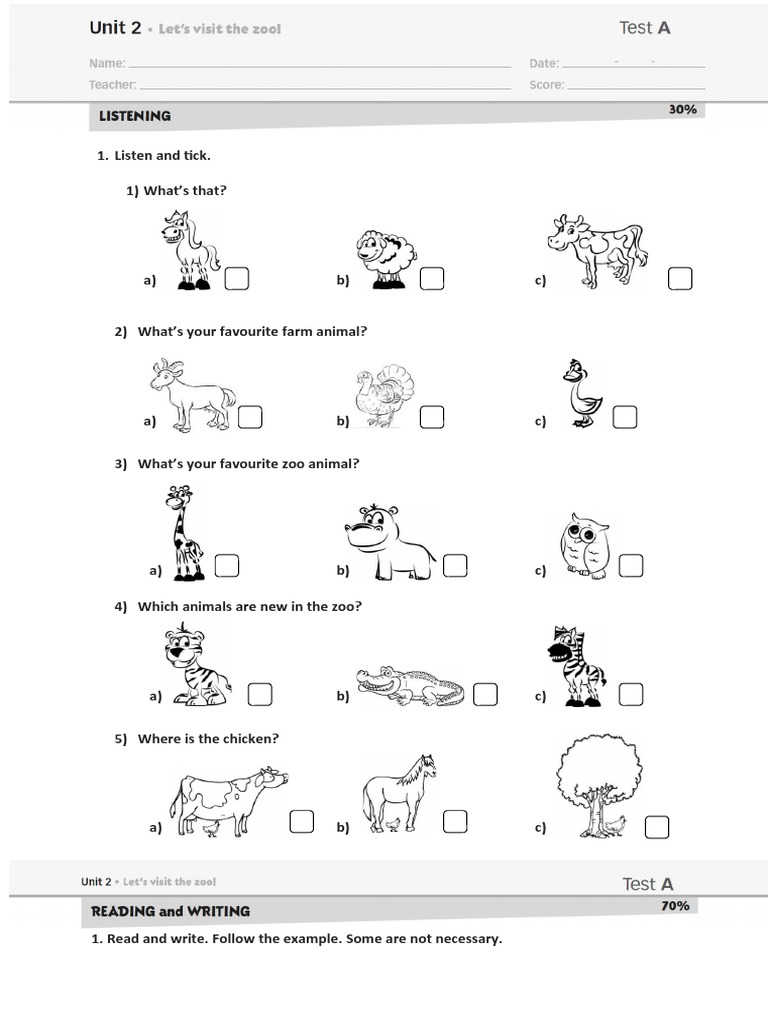 Unit 2 • Let's visit the zoo!

Test A

Name:

Date:

Teacher:

Score:

LISTENING

30%

1. Listen and tick.

1) What's that?

a)

b)

c)

2) What's your favourite farm animal?

a)

b)

c)

3) What's your favourite zoo animal?

a)

b)

c)

4) Which animals are new in the zoo?

a)

b)

c)

5) Where is the chicken?

a)

b)

c)

Unit 2 • Let's visit the zoo!

Test A

READING and WRITING

70%

1. Read and write. Follow the example. Some are not necessary.