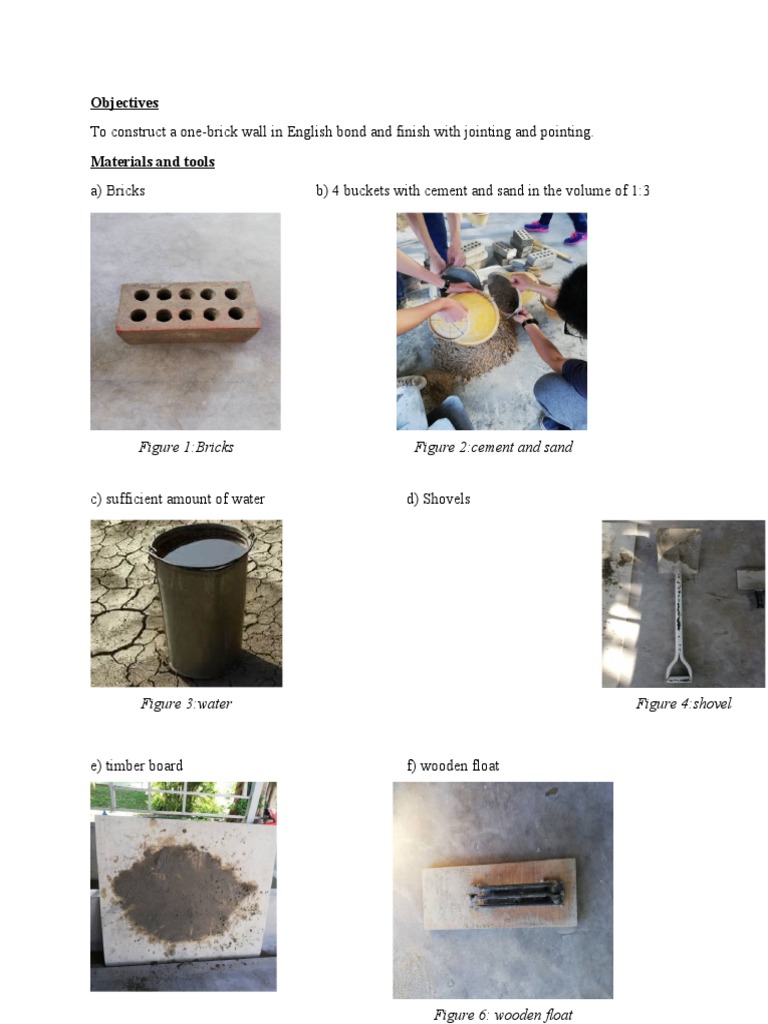 Objectives

To construct a one-brick wall in English bond and finish with jointing and pointing.

Materials and tools

a) Bricks

b) 4 buckets with cement and sand in the volume of 1:3

Figure 1:Bricks

Figure 2:cement and sand

c) sufficient amount of water

d) Shovels

Figure 3:water

Figure 4:shovel

e) timber board

f) wooden float

Figure 6: wooden float