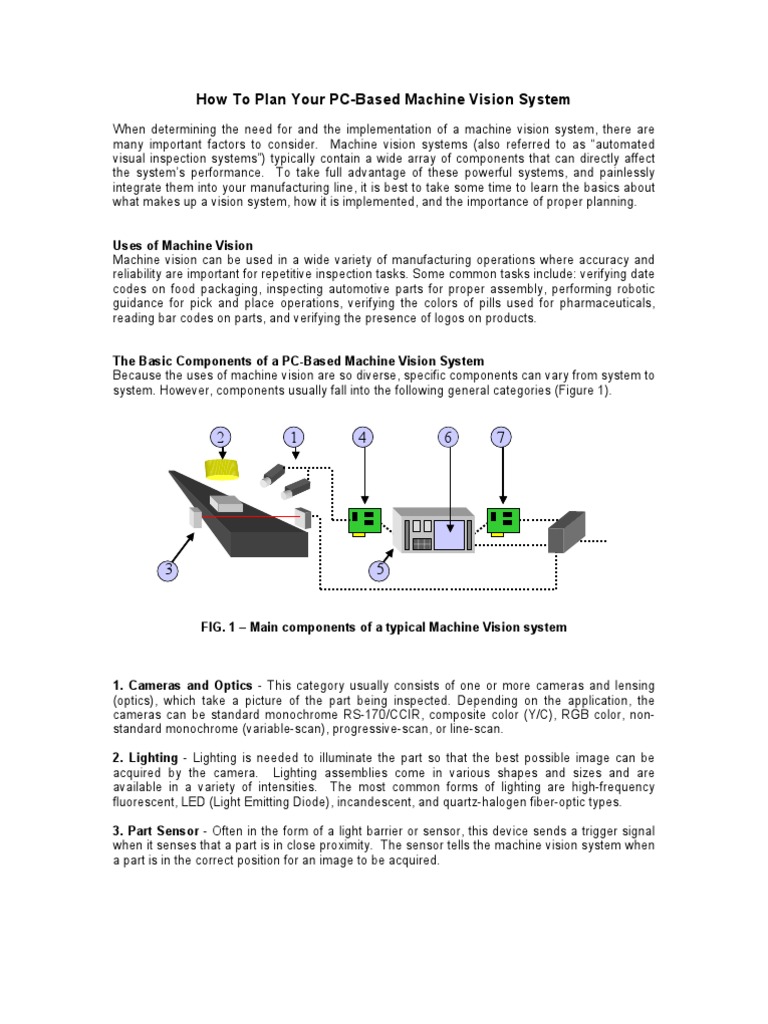 How To Plan Your PC-Based Machine Vision System

When determining the need for and the implementation of a machine vision system, there are many important factors to consider. Machine vision systems (also referred to as "automated visual inspection systems") typically contain a wide array of components that can directly affect the system's performance. To take full advantage of these powerful systems, and painlessly integrate them into your manufacturing line, it is best to take some time to learn the basics about what makes up a vision system, how it is implemented, and the importance of proper planning.

Uses of Machine Vision
Machine vision can be used in a wide variety of manufacturing operations where accuracy and reliability are important for repetitive inspection tasks. Some common tasks include: verifying date codes on food packaging, inspecting automotive parts for proper assembly, performing robotic guidance for pick and place operations, verifying the colors of pills used for pharmaceuticals, reading bar codes on parts, and verifying the presence of logos on products.

The Basic Components of a PC-Based Machine Vision System
Because the uses of machine vision are so diverse, specific components can vary from system to system. However, components usually fall into the following general categories (Figure 1).

2 1 4 6 7 3 5

FIG. 1 – Main components of a typical Machine Vision system

1. Cameras and Optics - This category usually consists of one or more cameras and lensing (optics), which take a picture of the part being inspected. Depending on the application, the cameras can be standard monochrome RS-170/CCIR, composite color (Y/C), RGB color, non-standard monochrome (variable-scan), progressive-scan, or line-scan.

2. Lighting - Lighting is needed to illuminate the part so that the best possible image can be acquired by the camera. Lighting assemblies come in various shapes and sizes and are available in a variety of intensities. The most common forms of lighting are high-frequency fluorescent, LED (Light Emitting Diode), incandescent, and quartz-halogen fiber-optic types.

3. Part Sensor - Often in the form of a light barrier or sensor, this device sends a trigger signal when it senses that a part is in close proximity. The sensor tells the machine vision system when a part is in the correct position for an image to be acquired.