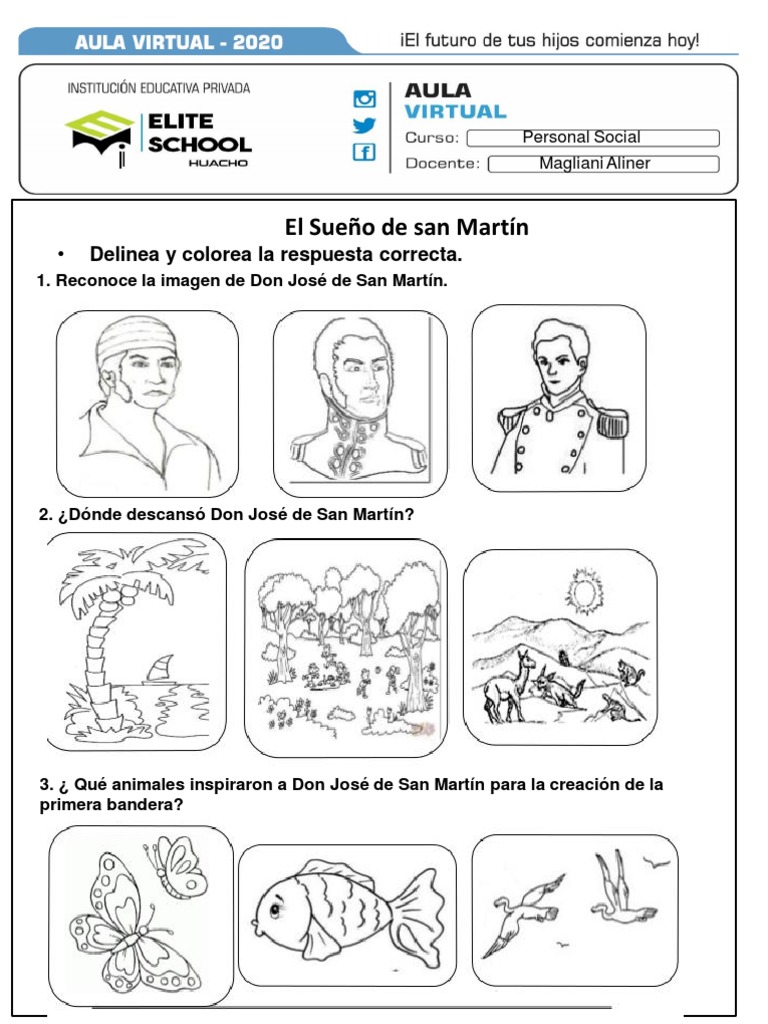 AULA VIRTUAL - 2020

¡El futuro de tus hijos comienza hoy!

INSTITUCIÓN EDUCATIVA PRIVADA
ELITE SCHOOL
HUACHO

AULA VIRTUAL
Curso: Personal Social
Docente: Magliani Aliner

El Sueño de san Martín

• Delinea y colorea la respuesta correcta.

1. Reconoce la imagen de Don José de San Martín.

2. ¿Dónde descansó Don José de San Martín?

3. ¿ Qué animales inspiraron a Don José de San Martín para la creación de la primera bandera?