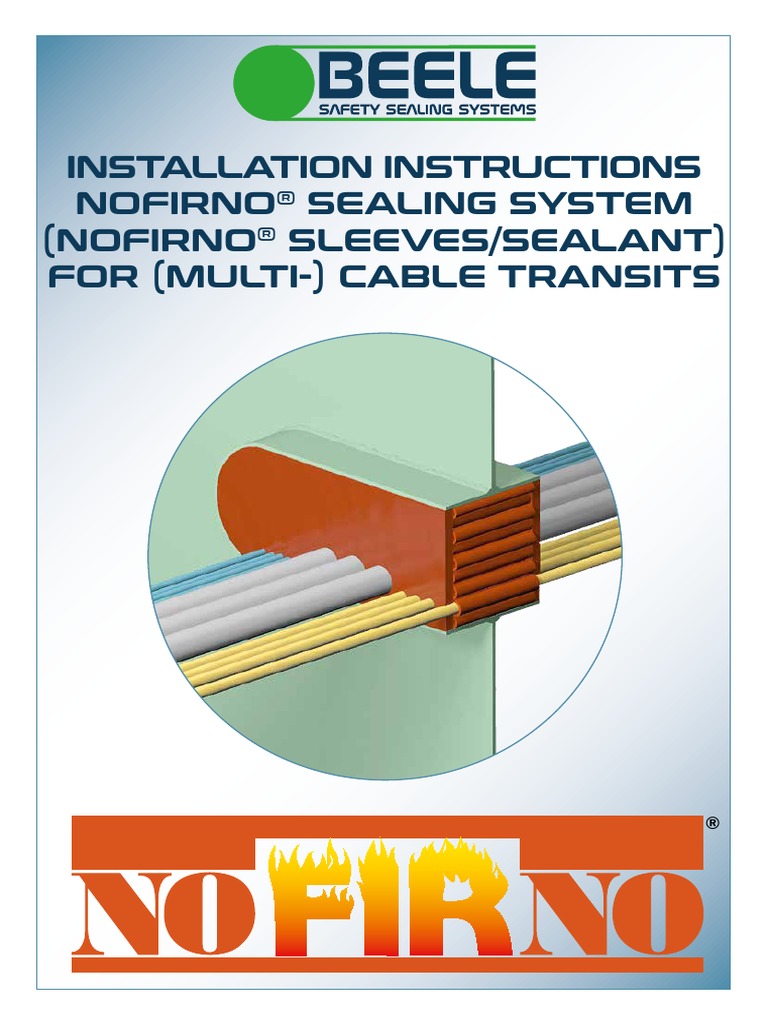 BEELE
SAFETY SEALING SYSTEMS

INSTALLATION INSTRUCTIONS
NOFIRNO® SEALING SYSTEM
(NOFIRNO® SLEEVES/SEALANT)
FOR (MULTI-) CABLE TRANSITS

NOFIRNO®