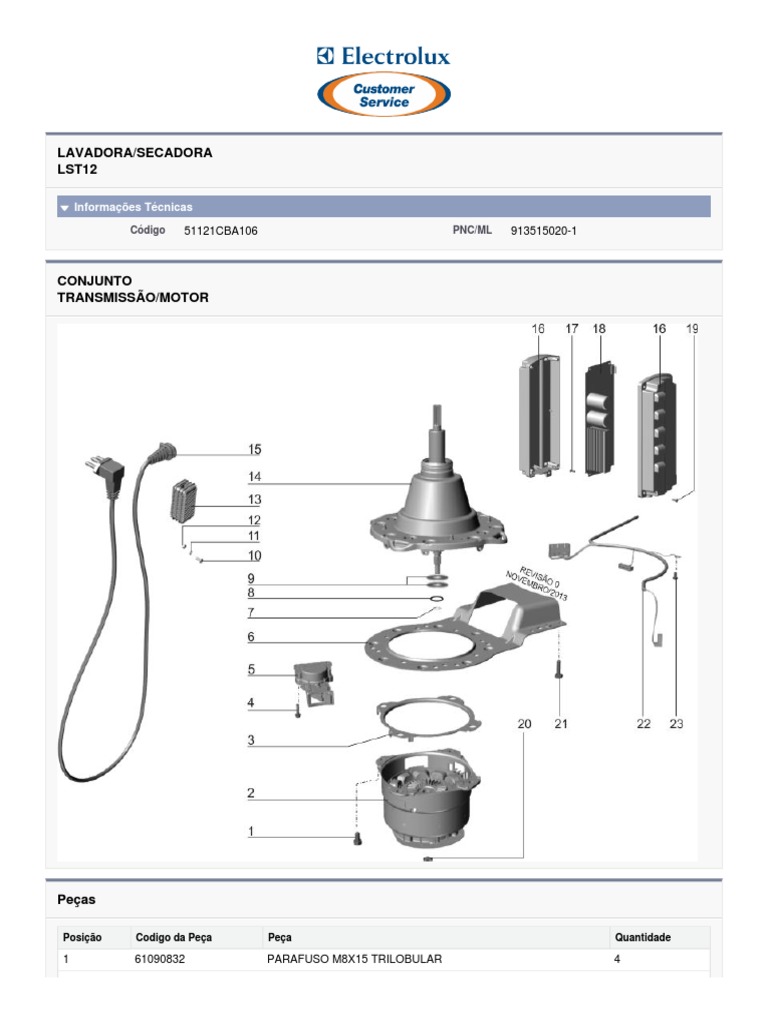 Electrolux
Customer Service

LAVADORA/SECADORA
LST12

Informações Técnicas

Código 51121CBA106 PNC/ML 913515020-1

CONJUNTO
TRANSMISSÃO/MOTOR

16 17 18 16 19
15
14
13
12
11
10
9
8
7
6
5
4
3
2
1
REVISÃO 0
NOVEMBRO/2013
20 21 22 23

Peças

| Posição | Codigo da Peça | Peça | Quantidade |
|---|---|---|---|
| 1 | 61090832 | PARAFUSO M8X15 TRILOBULAR | 4 |