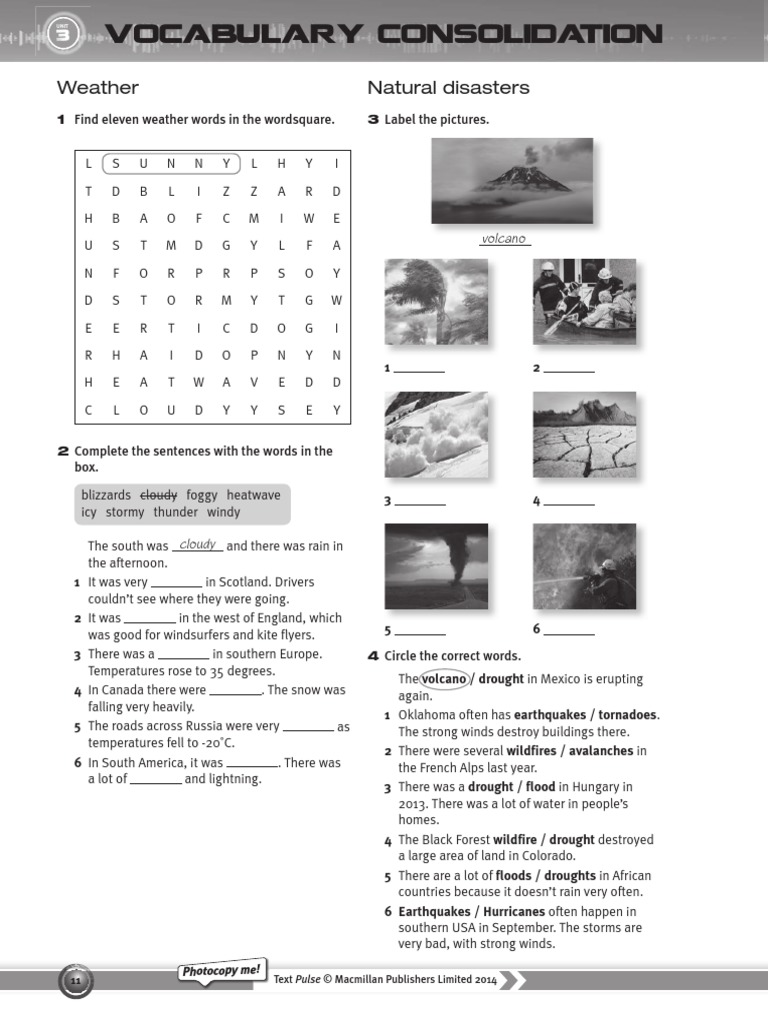 UNIT 3 VOCABULARY CONSOLIDATION

Weather

1 Find eleven weather words in the wordsquare.

| L | S | U | N | N | Y | L | H | Y | I |
|---|---|---|---|---|---|---|---|---|---|
| T | D | B | L | I | Z | Z | A | R | D |
| H | B | A | O | F | C | M | I | W | E |
| U | S | T | M | D | G | Y | L | F | A |
| N | F | O | R | P | R | P | S | O | Y |
| D | S | T | O | R | M | Y | T | G | W |
| E | E | R | T | I | C | D | O | G | I |
| R | H | A | I | D | O | P | N | Y | N |
| H | E | A | T | W | A | V | E | D | D |
| C | L | O | U | D | Y | Y | S | E | Y |

2 Complete the sentences with the words in the box.

blizzards cloudy foggy heatwave icy stormy thunder windy

The south was cloudy and there was rain in the afternoon.
1 It was very ________ in Scotland. Drivers couldn't see where they were going.
2 It was ________ in the west of England, which was good for windsurfers and kite flyers.
3 There was a ________ in southern Europe. Temperatures rose to 35 degrees.
4 In Canada there were ________. The snow was falling very heavily.
5 The roads across Russia were very ________ as temperatures fell to -20°C.
6 In South America, it was ________. There was a lot of ________ and lightning.

Natural disasters

3 Label the pictures.

volcano

1 ________
2 ________
3 ________
4 ________
5 ________
6 ________

4 Circle the correct words.

The volcano / drought in Mexico is erupting again.
1 Oklahoma often has earthquakes / tornadoes. The strong winds destroy buildings there.
2 There were several wildfires / avalanches in the French Alps last year.
3 There was a drought / flood in Hungary in 2013. There was a lot of water in people's homes.
4 The Black Forest wildfire / drought destroyed a large area of land in Colorado.
5 There are a lot of floods / droughts in African countries because it doesn't rain very often.
6 Earthquakes / Hurricanes often happen in southern USA in September. The storms are very bad, with strong winds.

11 Photocopy me! Text Pulse © Macmillan Publishers Limited 2014