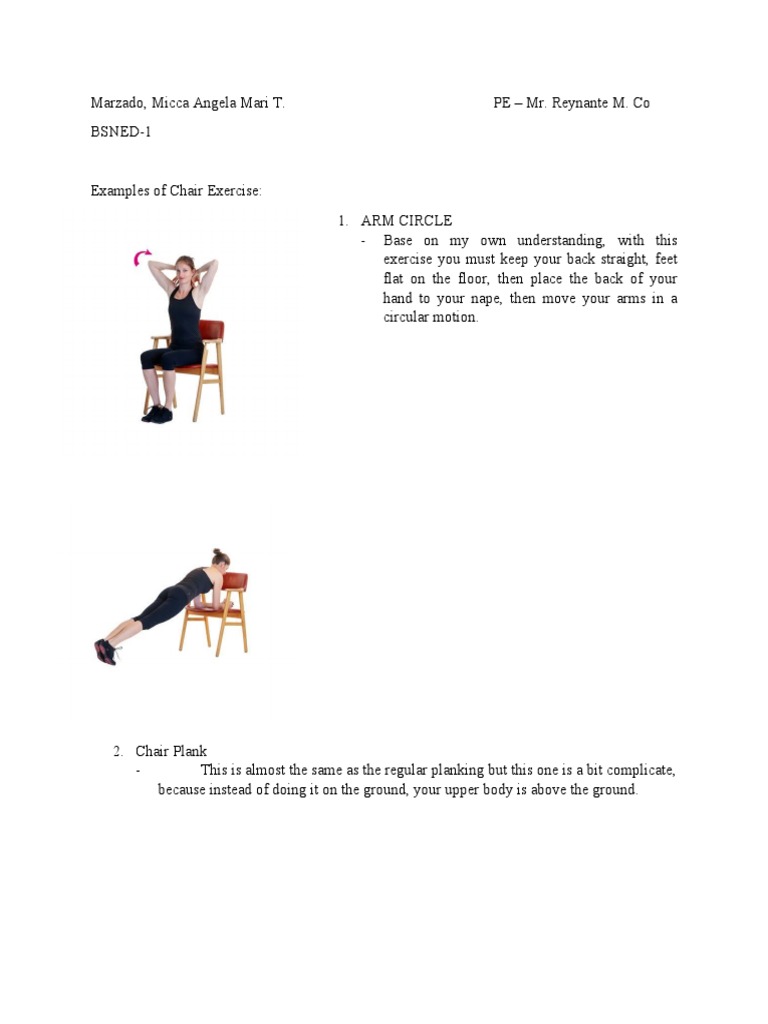 Marzado, Micca Angela Mari T.

PE – Mr. Reynante M. Co

BSNED-1

Examples of Chair Exercise:

1. ARM CIRCLE
- Base on my own understanding, with this exercise you must keep your back straight, feet flat on the floor, then place the back of your hand to your nape, then move your arms in a circular motion.

2. Chair Plank
- This is almost the same as the regular planking but this one is a bit complicate, because instead of doing it on the ground, your upper body is above the ground.