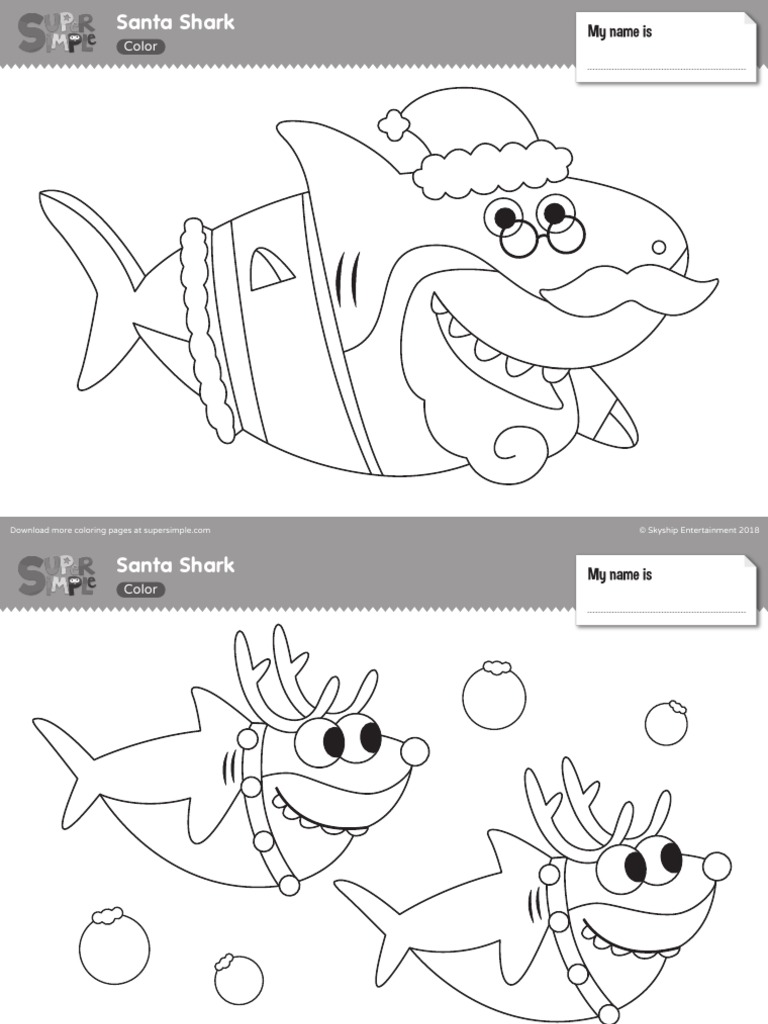 SUPER SIMPLE
Santa Shark
Color

My name is

Download more coloring pages at supersimple.com
© Skyship Entertainment 2018

SUPER SIMPLE
Santa Shark
Color

My name is