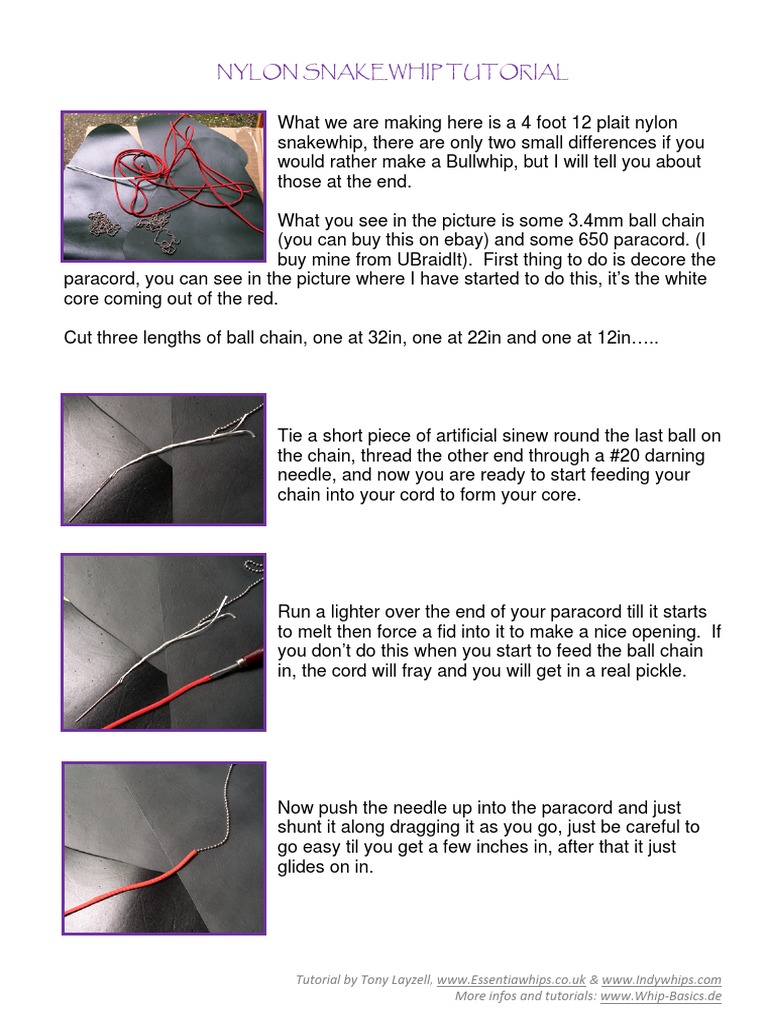 NYLON SNAKEWHIP TUTORIAL

What we are making here is a 4 foot 12 plait nylon snakewhip, there are only two small differences if you would rather make a Bullwhip, but I will tell you about those at the end.

What you see in the picture is some 3.4mm ball chain (you can buy this on ebay) and some 650 paracord. (I buy mine from UBraidIt). First thing to do is decore the paracord, you can see in the picture where I have started to do this, it's the white core coming out of the red.

Cut three lengths of ball chain, one at 32in, one at 22in and one at 12in…..

Tie a short piece of artificial sinew round the last ball on the chain, thread the other end through a #20 darning needle, and now you are ready to start feeding your chain into your cord to form your core.

Run a lighter over the end of your paracord till it starts to melt then force a fid into it to make a nice opening. If you don't do this when you start to feed the ball chain in, the cord will fray and you will get in a real pickle.

Now push the needle up into the paracord and just shunt it along dragging it as you go, just be careful to go easy til you get a few inches in, after that it just glides on in.

Tutorial by Tony Layzell, www.Essentiawhips.co.uk & www.Indywhips.com
More infos and tutorials: www.Whip-Basics.de