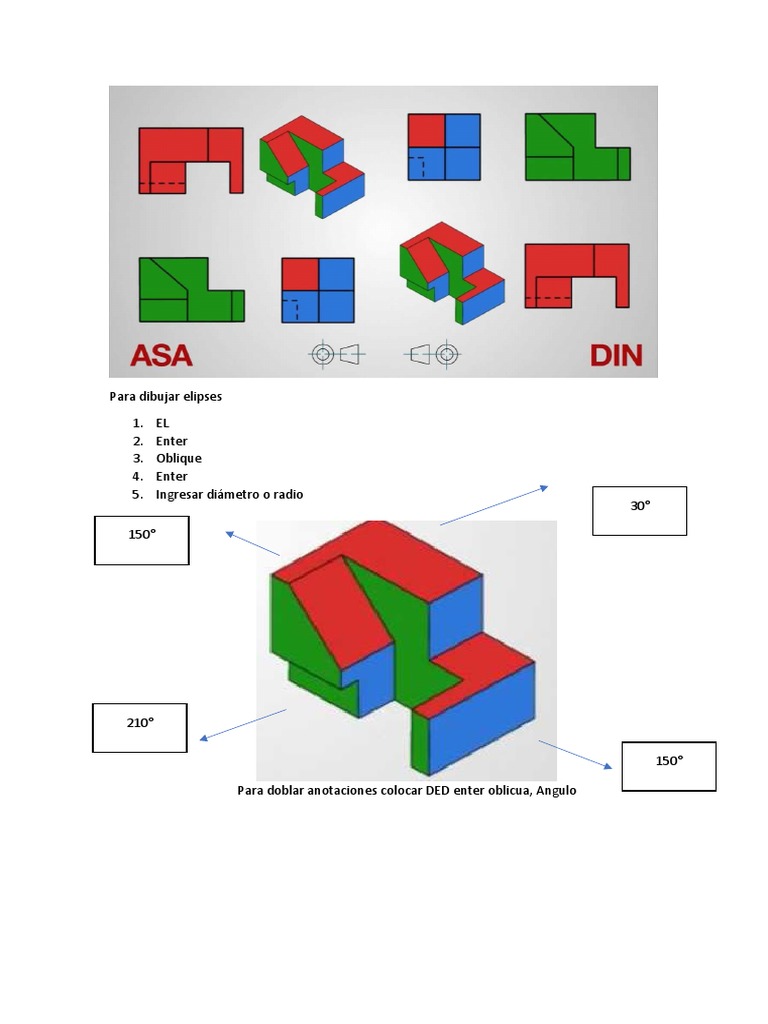 ASA

DIN

Para dibujar elipses

1. EL
2. Enter
3. Oblique
4. Enter
5. Ingresar diámetro o radio

30°

150°

210°

150°

Para doblar anotaciones colocar DED enter oblicua, Angulo