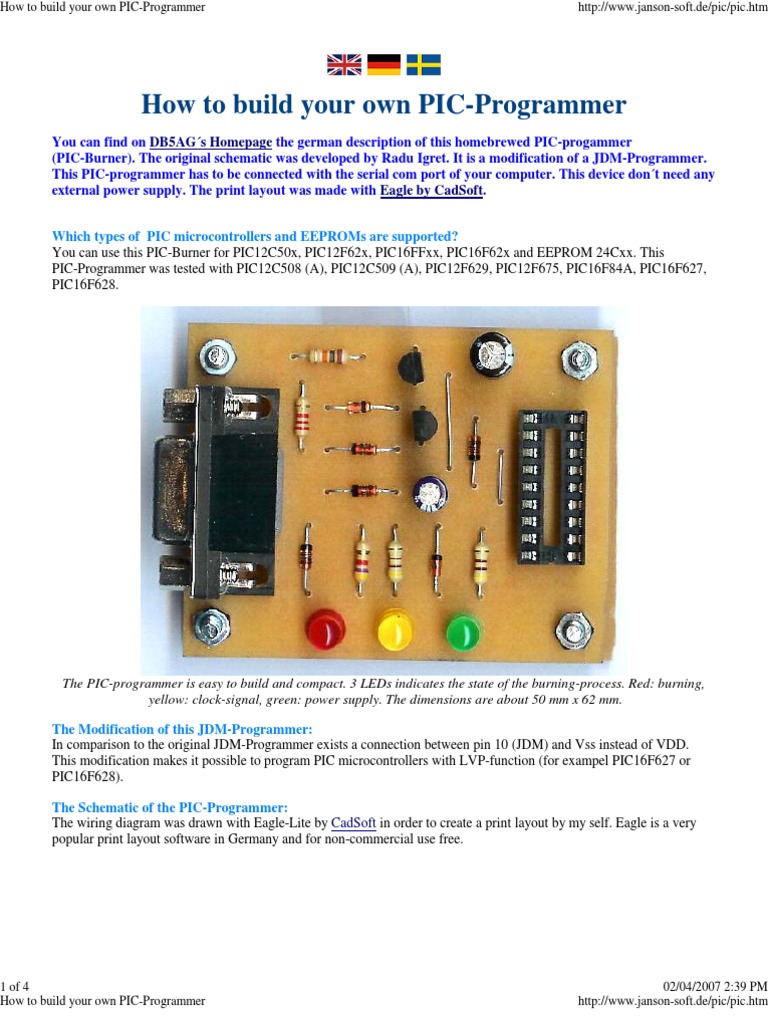 How to build your own PIC-Programmer	http://www.janson-soft.de/pic/pic.htm

How to build your own PIC-Programmer

You can find on DB5AG´s Homepage the german description of this homebrewed PIC-progammer (PIC-Burner). The original schematic was developed by Radu Igret. It is a modification of a JDM-Programmer. This PIC-programmer has to be connected with the serial com port of your computer. This device don´t need any external power supply. The print layout was made with Eagle by CadSoft.

Which types of PIC microcontrollers and EEPROMs are supported?
You can use this PIC-Burner for PIC12C50x, PIC12F62x, PIC16FFxx, PIC16F62x and EEPROM 24Cxx. This PIC-Programmer was tested with PIC12C508 (A), PIC12C509 (A), PIC12F629, PIC12F675, PIC16F84A, PIC16F627, PIC16F628.

The PIC-programmer is easy to build and compact. 3 LEDs indicates the state of the burning-process. Red: burning, yellow: clock-signal, green: power supply. The dimensions are about 50 mm x 62 mm.

The Modification of this JDM-Programmer:
In comparison to the original JDM-Programmer exists a connection between pin 10 (JDM) and Vss instead of VDD. This modification makes it possible to program PIC microcontrollers with LVP-function (for exampel PIC16F627 or PIC16F628).

The Schematic of the PIC-Programmer:
The wiring diagram was drawn with Eagle-Lite by CadSoft in order to create a print layout by my self. Eagle is a very popular print layout software in Germany and for non-commercial use free.

1 of 4	02/04/2007 2:39 PM
How to build your own PIC-Programmer	http://www.janson-soft.de/pic/pic.htm