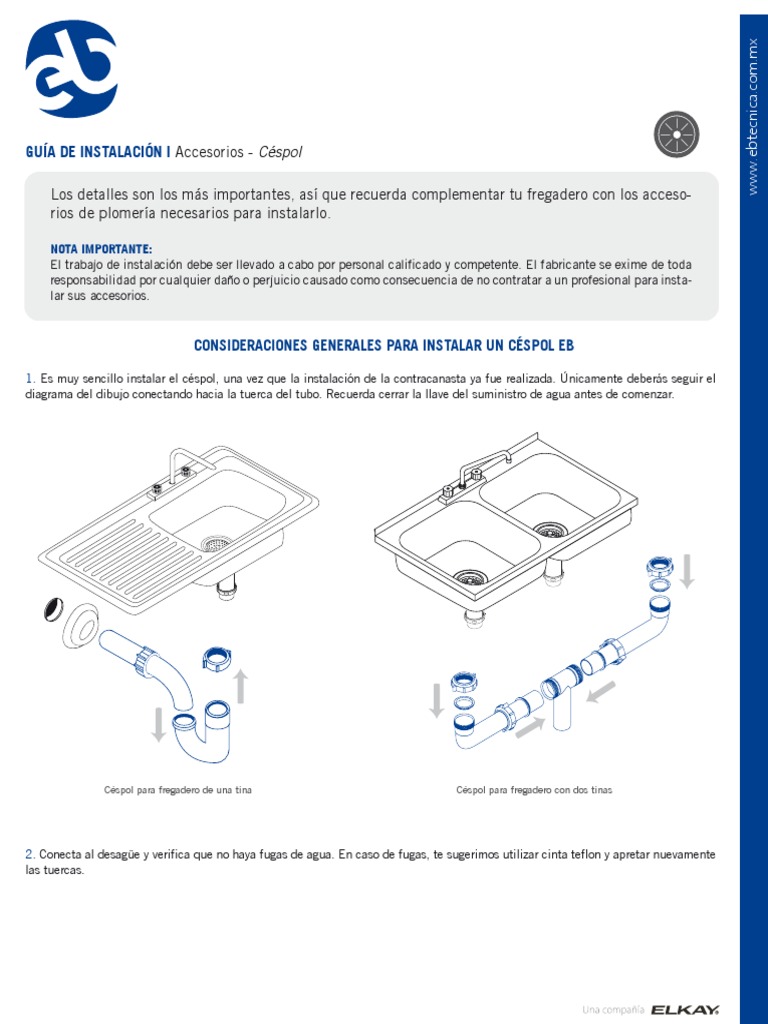 eb

www.ebtecnica.com.mx

GUÍA DE INSTALACIÓN I Accesorios - Céspol

Los detalles son los más importantes, así que recuerda complementar tu fregadero con los accesorios de plomería necesarios para instalarlo.

NOTA IMPORTANTE:
El trabajo de instalación debe ser llevado a cabo por personal calificado y competente. El fabricante se exime de toda responsabilidad por cualquier daño o perjuicio causado como consecuencia de no contratar a un profesional para instalar sus accesorios.

CONSIDERACIONES GENERALES PARA INSTALAR UN CÉSPOL EB

1. Es muy sencillo instalar el céspol, una vez que la instalación de la contracanasta ya fue realizada. Únicamente deberás seguir el diagrama del dibujo conectando hacia la tuerca del tubo. Recuerda cerrar la llave del suministro de agua antes de comenzar.

Céspol para fregadero de una tina

Céspol para fregadero con dos tinas

2. Conecta al desagüe y verifica que no haya fugas de agua. En caso de fugas, te sugerimos utilizar cinta teflon y apretar nuevamente las tuercas.

Una compañía ELKAY.