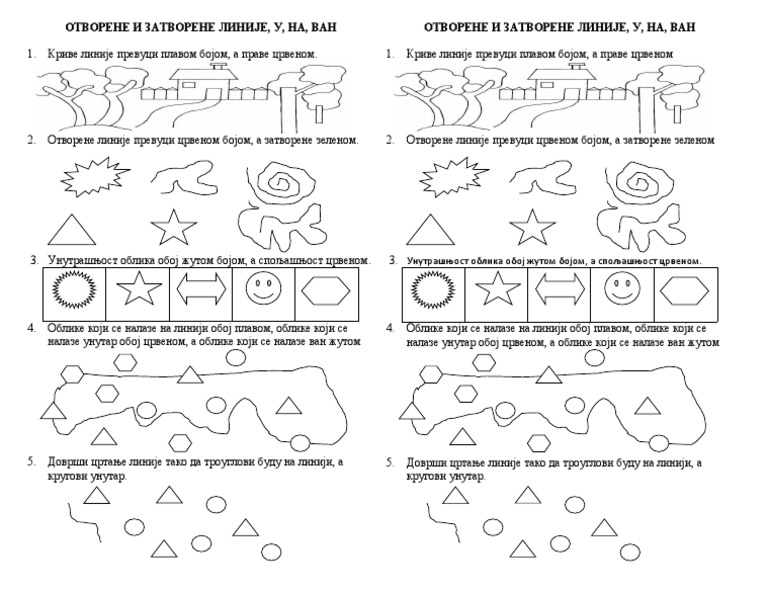 ОТВОРЕНЕ И ЗАТВОРЕНЕ ЛИНИЈЕ, У, НА, ВАН

1. Криве линије превуци плавом бојом, а праве црвеном.

2. Отворене линије превуци црвеном бојом, а затворене зеленом.

3. Унутрашњост облика обој жутом бојом, а спољашњост црвеном.

4. Облике који се налазе на линији обој плавом, облике који се налазе унутар обој црвеном, а облике који се налазе ван жутом

5. Доврши цртање линије тако да троуглови буду на линији, а кругови унутар.

ОТВОРЕНЕ И ЗАТВОРЕНЕ ЛИНИЈЕ, У, НА, ВАН

1. Криве линије превуци плавом бојом, а праве црвеном

2. Отворене линије превуци црвеном бојом, а затворене зеленом

3. Унутрашњост облика обој жутом бојом, а спољашњост црвеном.

4. Облике који се налазе на линији обој плавом, облике који се налазе унутар обој црвеном, а облике који се налазе ван жутом

5. Доврши цртање линије тако да троуглови буду на линији, а кругови унутар.