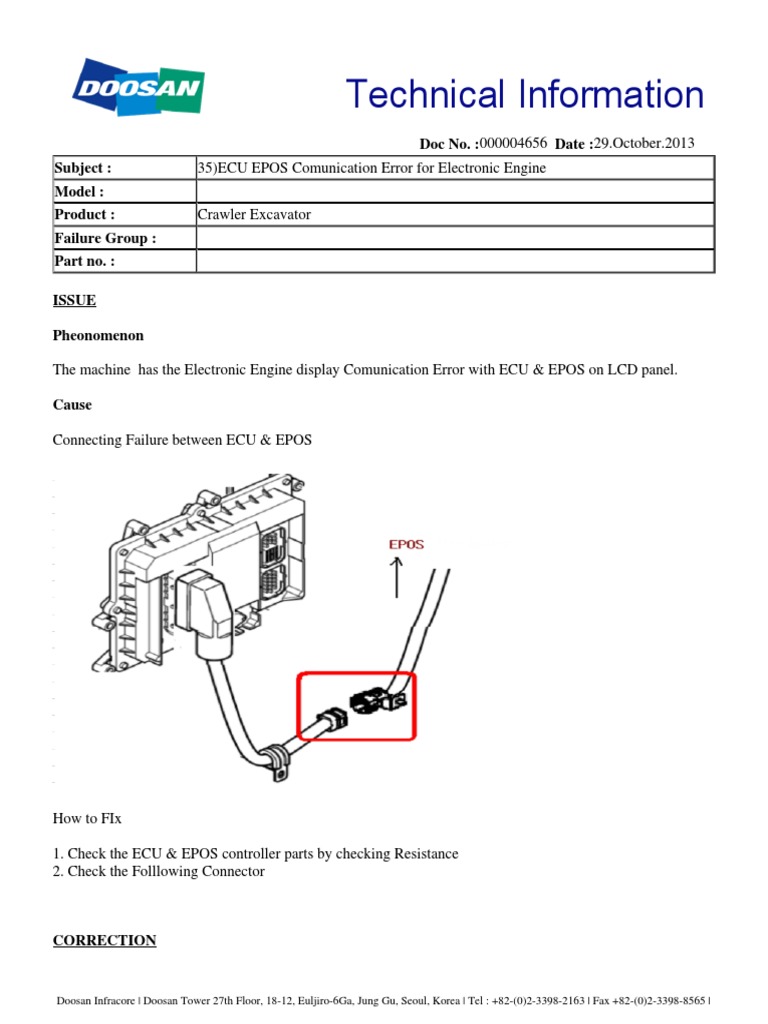 DOOSAN

Technical Information

Doc No. :000004656 Date :29.October.2013

| Subject : | 35)ECU EPOS Comunication Error for Electronic Engine |
|---|---|
| Model : | |
| Product : | Crawler Excavator |
| Failure Group : | |
| Part no. : | |

ISSUE

Pheonomenon

The machine has the Electronic Engine display Comunication Error with ECU & EPOS on LCD panel.

Cause

Connecting Failure between ECU & EPOS

EPOS

How to FIx

1. Check the ECU & EPOS controller parts by checking Resistance
2. Check the Folllowing Connector

CORRECTION

Doosan Infracore | Doosan Tower 27th Floor, 18-12, Euljiro-6Ga, Jung Gu, Seoul, Korea | Tel : +82-(0)2-3398-2163 | Fax +82-(0)2-3398-8565 |