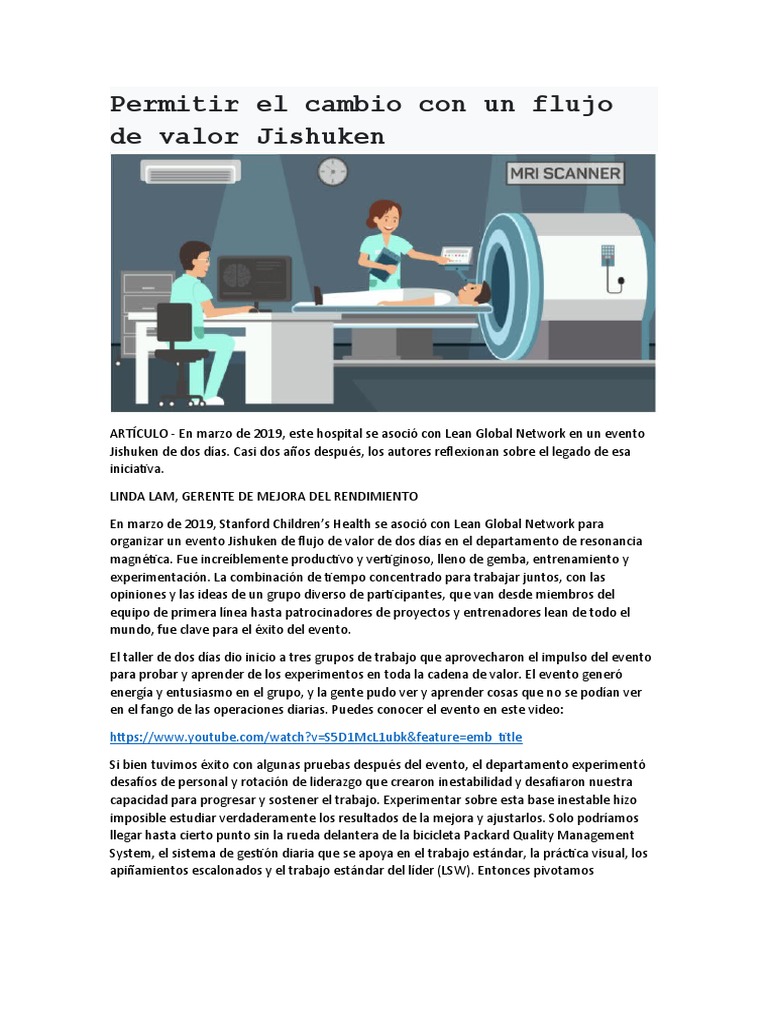 Permitir el cambio con un flujo de valor Jishuken

MRI SCANNER

ARTÍCULO - En marzo de 2019, este hospital se asoció con Lean Global Network en un evento Jishuken de dos días. Casi dos años después, los autores reflexionan sobre el legado de esa iniciativa.

LINDA LAM, GERENTE DE MEJORA DEL RENDIMIENTO

En marzo de 2019, Stanford Children's Health se asoció con Lean Global Network para organizar un evento Jishuken de flujo de valor de dos días en el departamento de resonancia magnética. Fue increíblemente productivo y vertiginoso, lleno de gemba, entrenamiento y experimentación. La combinación de tiempo concentrado para trabajar juntos, con las opiniones y las ideas de un grupo diverso de participantes, que van desde miembros del equipo de primera línea hasta patrocinadores de proyectos y entrenadores lean de todo el mundo, fue clave para el éxito del evento.

El taller de dos días dio inicio a tres grupos de trabajo que aprovecharon el impulso del evento para probar y aprender de los experimentos en toda la cadena de valor. El evento generó energía y entusiasmo en el grupo, y la gente pudo ver y aprender cosas que no se podían ver en el fango de las operaciones diarias. Puedes conocer el evento en este video:

https://www.youtube.com/watch?v=S5D1McL1ubk&feature=emb_title

Si bien tuvimos éxito con algunas pruebas después del evento, el departamento experimentó desafíos de personal y rotación de liderazgo que crearon inestabilidad y desafiaron nuestra capacidad para progresar y sostener el trabajo. Experimentar sobre esta base inestable hizo imposible estudiar verdaderamente los resultados de la mejora y ajustarlos. Solo podríamos llegar hasta cierto punto sin la rueda delantera de la bicicleta Packard Quality Management System, el sistema de gestión diaria que se apoya en el trabajo estándar, la práctica visual, los apiñamientos escalonados y el trabajo estándar del líder (LSW). Entonces pivotamos