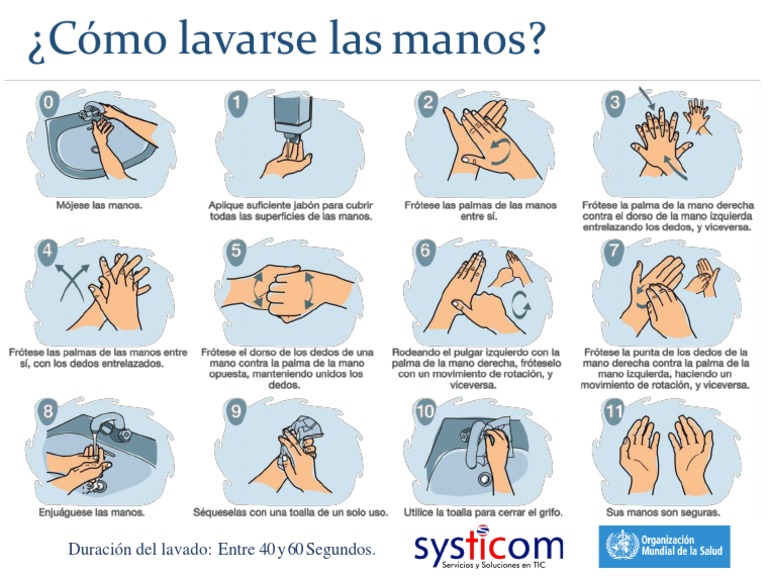 ¿Cómo lavarse las manos?

0
Mójese las manos.

1
Aplique suficiente jabón para cubrir todas las superficies de las manos.

2
Frótese las palmas de las manos entre sí.

3
Frótese la palma de la mano derecha contra el dorso de la mano izquierda entrelazando los dedos, y viceversa.

4
Frótese las palmas de las manos entre sí, con los dedos entrelazados.

5
Frótese el dorso de los dedos de una mano contra la palma de la mano opuesta, manteniendo unidos los dedos.

6
Rodeando el pulgar izquierdo con la palma de la mano derecha, fróteselo con un movimiento de rotación, y viceversa.

7
Frótese la punta de los dedos de la mano derecha contra la palma de la mano izquierda, haciendo un movimiento de rotación, y viceversa.

8
Enjuáguese las manos.

9
Séqueselas con una toalla de un solo uso.

10
Utilice la toalla para cerrar el grifo.

11
Sus manos son seguras.

Duración del lavado: Entre 40 y 60 Segundos.

systicom
Servicios y Soluciones en TIC

Organización Mundial de la Salud