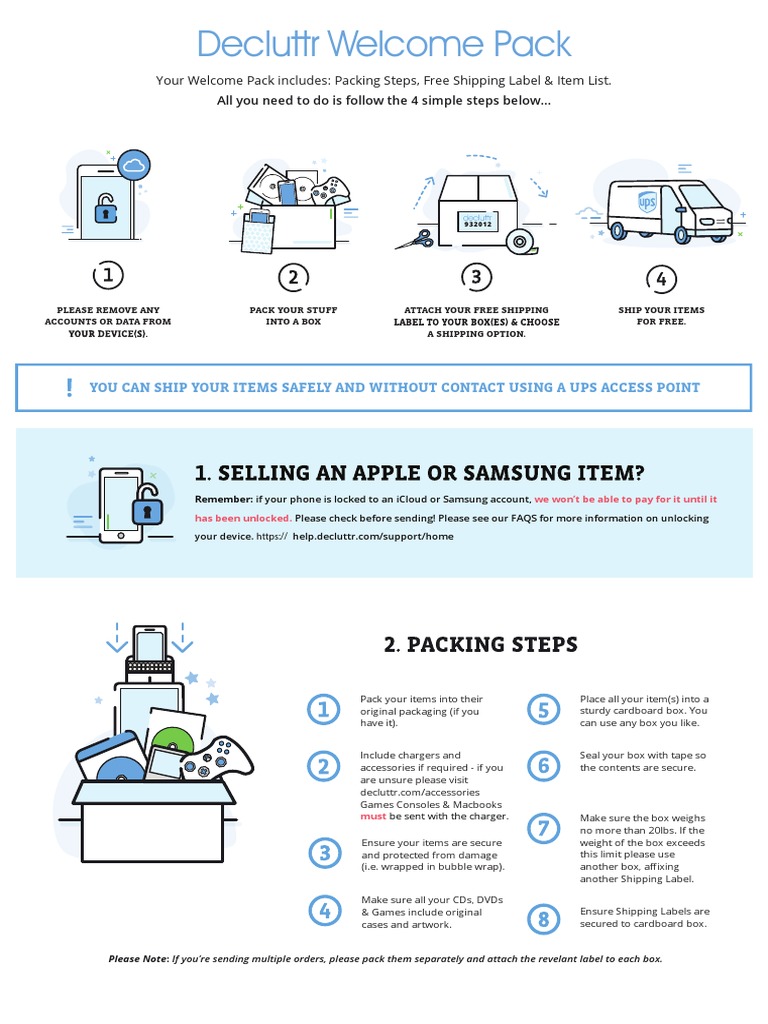 Decluttr Welcome Pack

Your Welcome Pack includes: Packing Steps, Free Shipping Label & Item List.
All you need to do is follow the 4 simple steps below...

decluttr
932012

ups

1
PLEASE REMOVE ANY ACCOUNTS OR DATA FROM YOUR DEVICE(S).

2
PACK YOUR STUFF INTO A BOX

3
ATTACH YOUR FREE SHIPPING LABEL TO YOUR BOX(ES) & CHOOSE A SHIPPING OPTION.

4
SHIP YOUR ITEMS FOR FREE.

! YOU CAN SHIP YOUR ITEMS SAFELY AND WITHOUT CONTACT USING A UPS ACCESS POINT

1. SELLING AN APPLE OR SAMSUNG ITEM?

Remember: if your phone is locked to an iCloud or Samsung account, we won't be able to pay for it until it has been unlocked. Please check before sending! Please see our FAQS for more information on unlocking your device. https:// help.decluttr.com/support/home

2. PACKING STEPS

1 Pack your items into their original packaging (if you have it).

2 Include chargers and accessories if required - if you are unsure please visit decluttr.com/accessories Games Consoles & Macbooks must be sent with the charger.

3 Ensure your items are secure and protected from damage (i.e. wrapped in bubble wrap).

4 Make sure all your CDs, DVDs & Games include original cases and artwork.

5 Place all your item(s) into a sturdy cardboard box. You can use any box you like.

6 Seal your box with tape so the contents are secure.

7 Make sure the box weighs no more than 20lbs. If the weight of the box exceeds this limit please use another box, affixing another Shipping Label.

8 Ensure Shipping Labels are secured to cardboard box.

Please Note: If you're sending multiple orders, please pack them separately and attach the revelant label to each box.