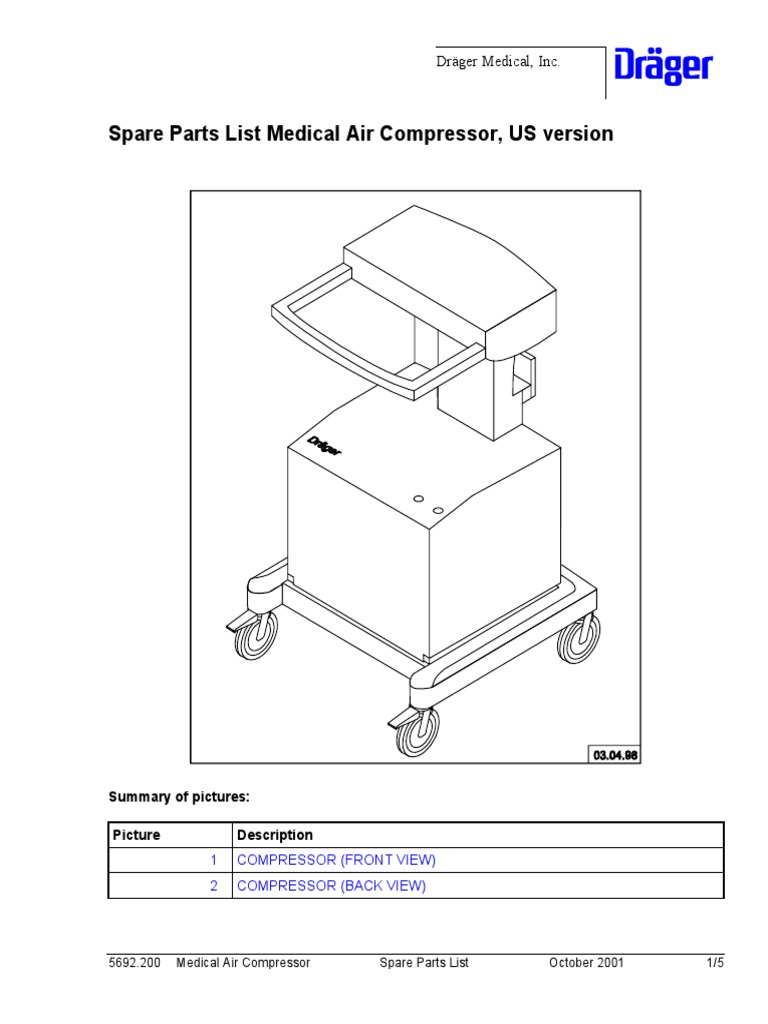 Dräger Medical, Inc.

Dräger

Spare Parts List Medical Air Compressor, US version

Dräger

03.04.98

Summary of pictures:

| Picture | Description |
|---|---|
| 1 | COMPRESSOR (FRONT VIEW) |
| 2 | COMPRESSOR (BACK VIEW) |

5692.200 Medical Air Compressor Spare Parts List October 2001 1/5