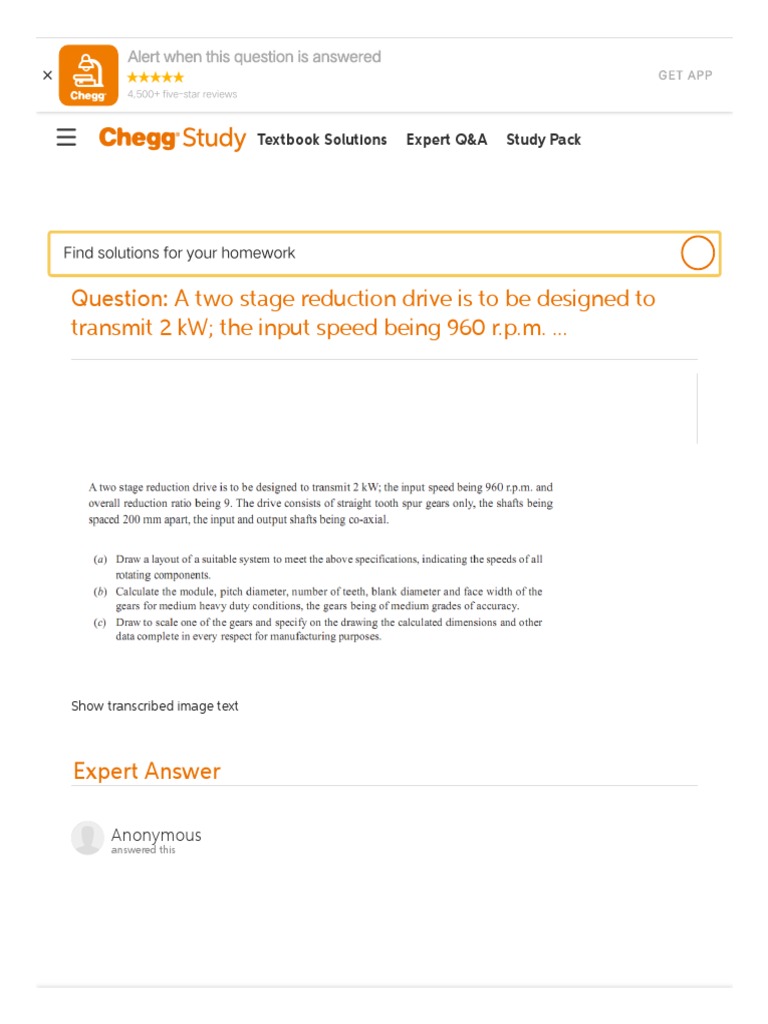 ×
Chegg
Alert when this question is answered
★★★★★
4,500+ five-star reviews
GET APP

Chegg Study Textbook Solutions Expert Q&A Study Pack

Find solutions for your homework

Question: A two stage reduction drive is to be designed to transmit 2 kW; the input speed being 960 r.p.m. ...

A two stage reduction drive is to be designed to transmit 2 kW; the input speed being 960 r.p.m. and overall reduction ratio being 9. The drive consists of straight tooth spur gears only, the shafts being spaced 200 mm apart, the input and output shafts being co-axial.

(a) Draw a layout of a suitable system to meet the above specifications, indicating the speeds of all rotating components.
(b) Calculate the module, pitch diameter, number of teeth, blank diameter and face width of the gears for medium heavy duty conditions, the gears being of medium grades of accuracy.
(c) Draw to scale one of the gears and specify on the drawing the calculated dimensions and other data complete in every respect for manufacturing purposes.

Show transcribed image text

Expert Answer

Anonymous
answered this