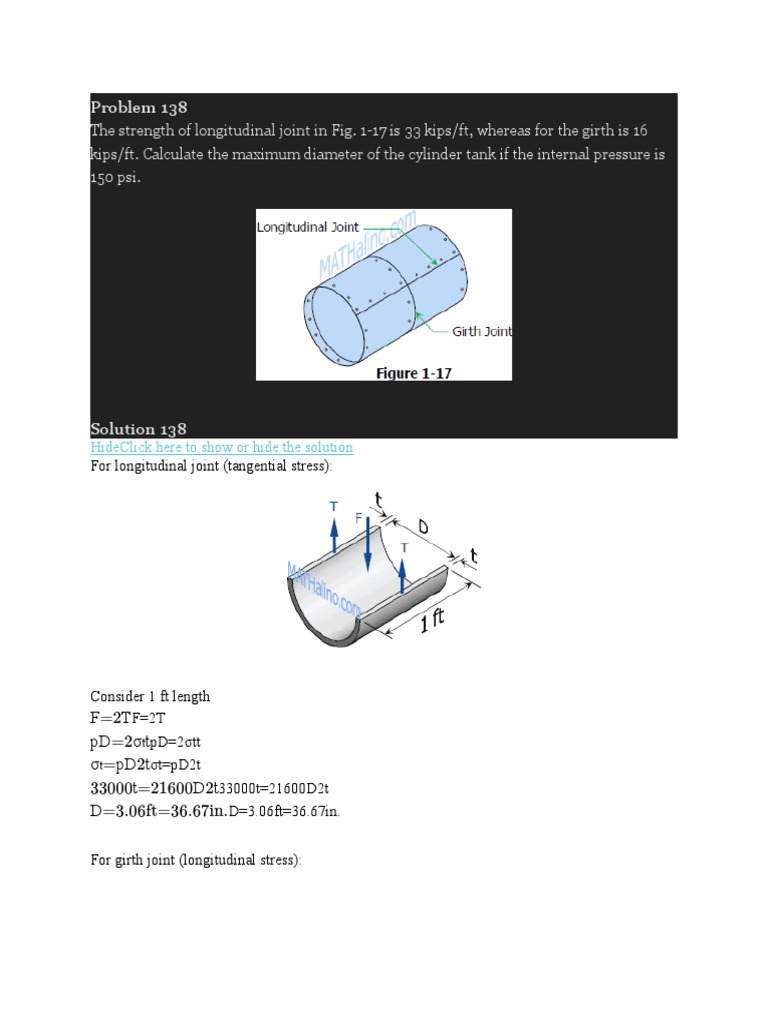 Problem 138
The strength of longitudinal joint in Fig. 1-17 is 33 kips/ft, whereas for the girth is 16 kips/ft. Calculate the maximum diameter of the cylinder tank if the internal pressure is 150 psi.

Longitudinal Joint
MATHalino.com
Girth Joint
Figure 1-17

Solution 138
HideClick here to show or hide the solution
For longitudinal joint (tangential stress):

T
F
t
D
T
t
MATHalino.com
1 ft

Consider 1 ft length
F=2TF=2T
pD=2σttpD=2σtt
σt=pD2tσt=pD2t
33000t=21600D2t33000t=21600D2t
D=3.06ft=36.67in.D=3.06ft=36.67in.

For girth joint (longitudinal stress):