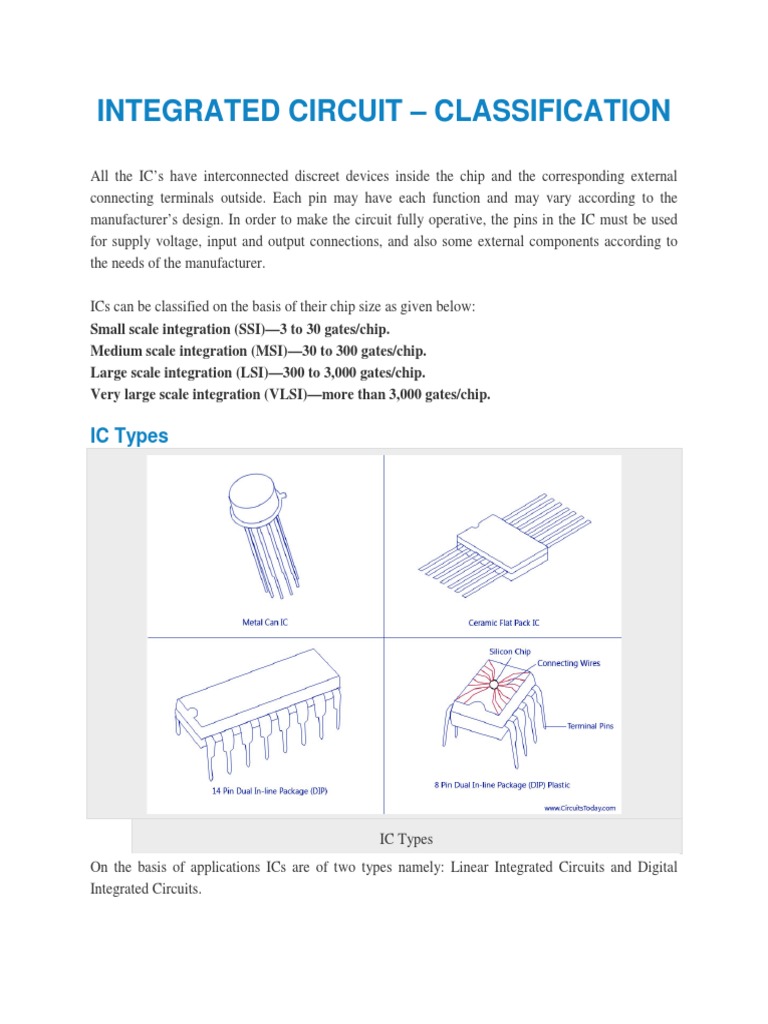 INTEGRATED CIRCUIT – CLASSIFICATION

All the IC's have interconnected discreet devices inside the chip and the corresponding external connecting terminals outside. Each pin may have each function and may vary according to the manufacturer's design. In order to make the circuit fully operative, the pins in the IC must be used for supply voltage, input and output connections, and also some external components according to the needs of the manufacturer.

ICs can be classified on the basis of their chip size as given below:
Small scale integration (SSI)—3 to 30 gates/chip.
Medium scale integration (MSI)—30 to 300 gates/chip.
Large scale integration (LSI)—300 to 3,000 gates/chip.
Very large scale integration (VLSI)—more than 3,000 gates/chip.

IC Types

Metal Can IC

Ceramic Flat Pack IC

14 Pin Dual In-line Package (DIP)

Silicon Chip
Connecting Wires
Terminal Pins
8 Pin Dual In-line Package (DIP) Plastic

www.CircuitsToday.com

IC Types

On the basis of applications ICs are of two types namely: Linear Integrated Circuits and Digital Integrated Circuits.